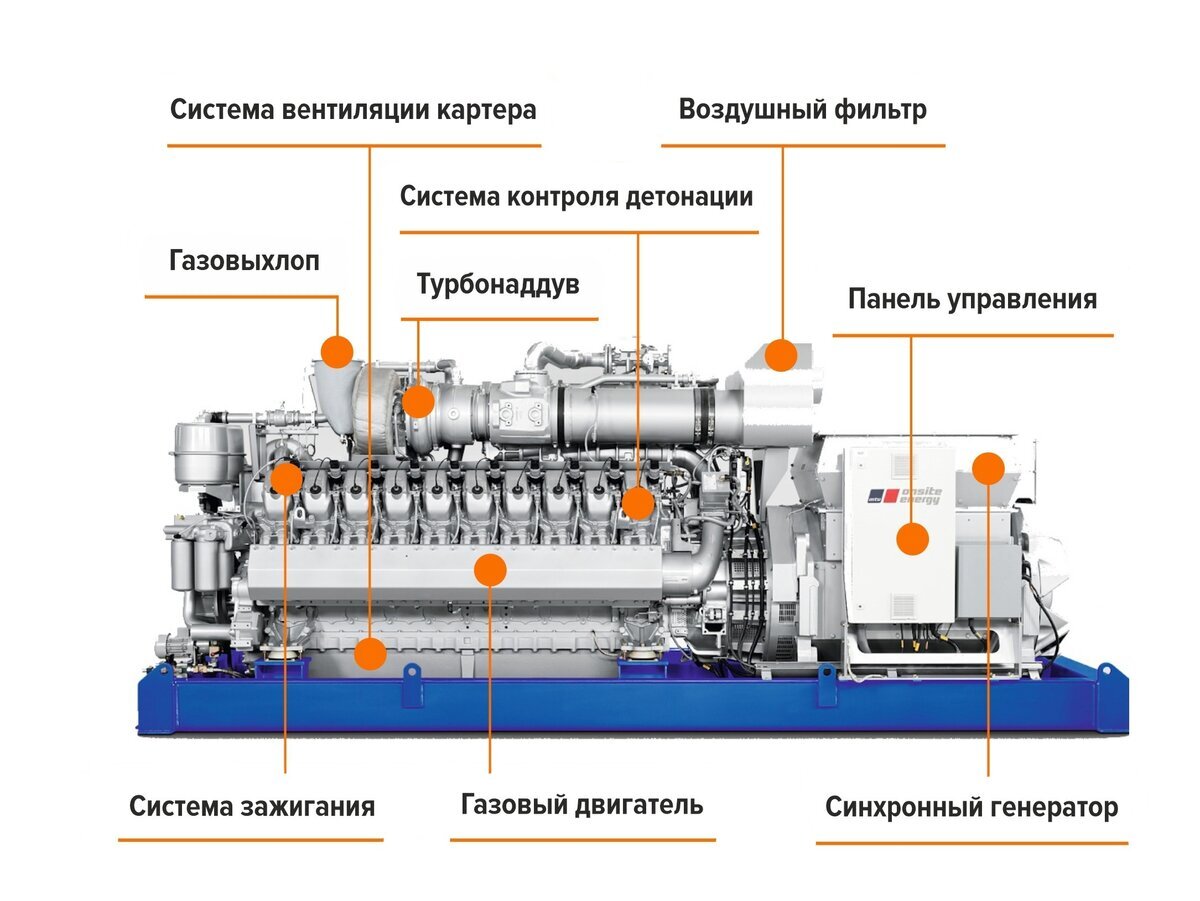 Система вентиляции картера

Воздушный фильтр

Система контроля детонации

Газовыхлоп

Турбонаддув

Панель управления

mtu onsite energy

Система зажигания

Газовый двигатель

Синхронный генератор