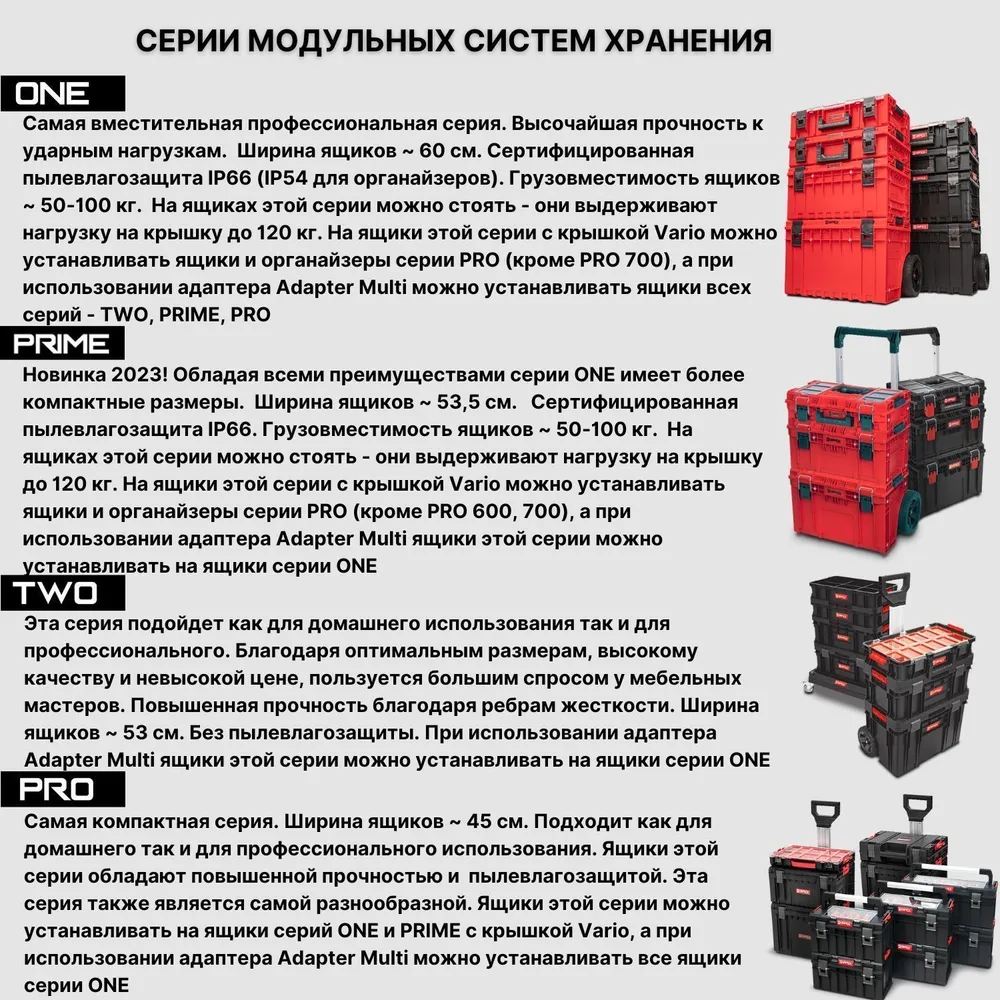 СЕРИИ МОДУЛЬНЫХ СИСТЕМ ХРАНЕНИЯ

ONE

Самая вместительная профессиональная серия. Высочайшая прочность к ударным нагрузкам. Ширина ящиков ~ 60 см. Сертифицированная пылевлагозащита IP66 (IP54 для органайзеров). Грузовместимость ящиков ~ 50-100 кг. На ящиках этой серии можно стоять - они выдерживают нагрузку на крышку до 120 кг. На ящики этой серии с крышкой Vario можно устанавливать ящики и органайзеры серии PRO (кроме PRO 700), а при использовании адаптера Adapter Multi можно устанавливать ящики всех серий - TWO, PRIME, PRO

PRIME

Новинка 2023! Обладая всеми преимуществами серии ONE имеет более компактные размеры. Ширина ящиков ~ 53,5 см. Сертифицированная пылевлагозащита IP66. Грузовместимость ящиков ~ 50-100 кг. На ящиках этой серии можно стоять - они выдерживают нагрузку на крышку до 120 кг. На ящики этой серии с крышкой Vario можно устанавливать ящики и органайзеры серии PRO (кроме PRO 600, 700), а при использовании адаптера Adapter Multi ящики этой серии можно устанавливать на ящики серии ONE

TWO

Эта серия подойдет как для домашнего использования так и для профессионального. Благодаря оптимальным размерам, высокому качеству и невысокой цене, пользуется большим спросом у мебельных мастеров. Повышенная прочность благодаря ребрам жесткости. Ширина ящиков ~ 53 см. Без пылевлагозащиты. При использовании адаптера Adapter Multi ящики этой серии можно устанавливать на ящики серии ONE

PRO

Самая компактная серия. Ширина ящиков ~ 45 см. Подходит как для домашнего так и для профессионального использования. Ящики этой серии обладают повышенной прочностью и пылевлагозащитой. Эта серия также является самой разнообразной. Ящики этой серии можно устанавливать на ящики серий ONE и PRIME с крышкой Vario, а при использовании адаптера Adapter Multi можно устанавливать все ящики серии ONE