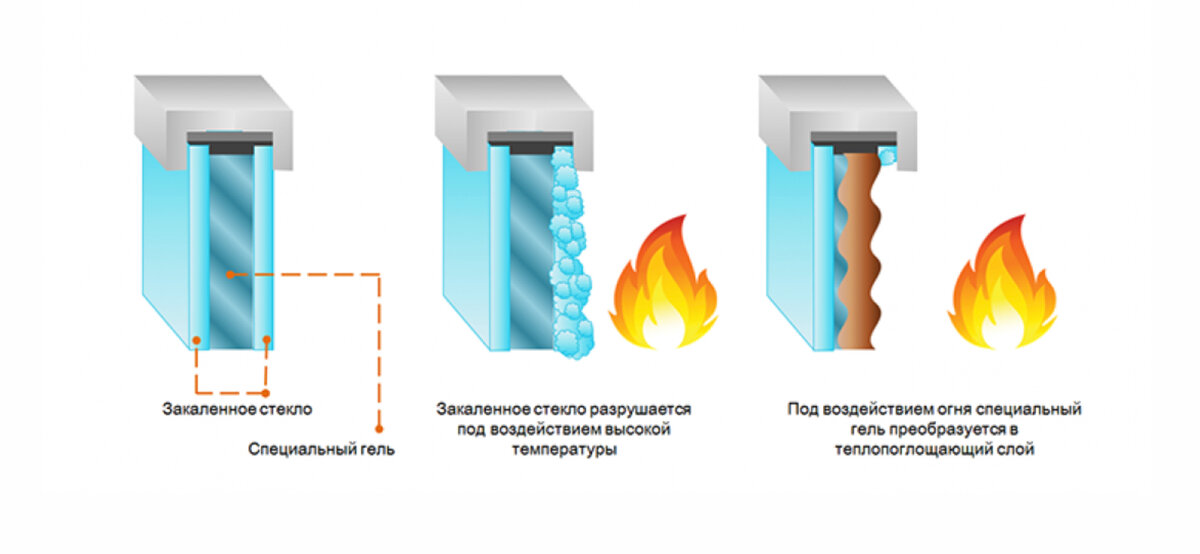 Закаленное стекло

Специальный гель

Закаленное стекло разрушается под воздействием высокой температуры

Под воздействием огня специальный гель преобразуется в теплопоглощающий слой