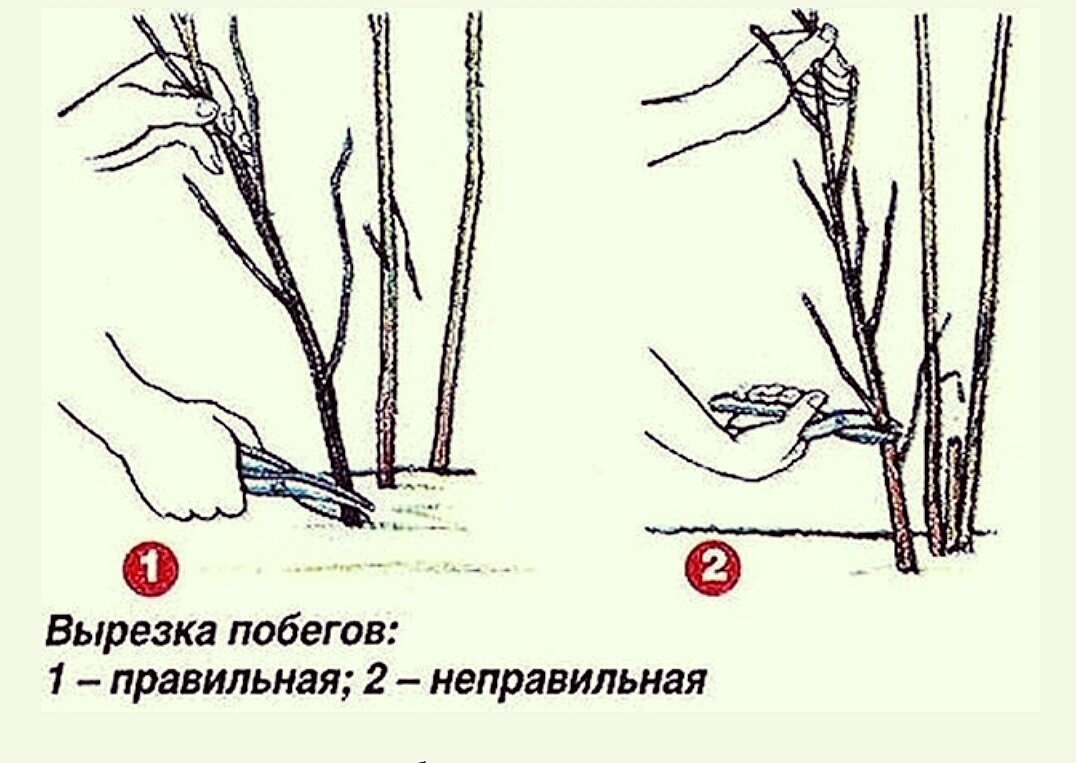 1

2

Вырезка побегов:
1 – правильная; 2 – неправильная