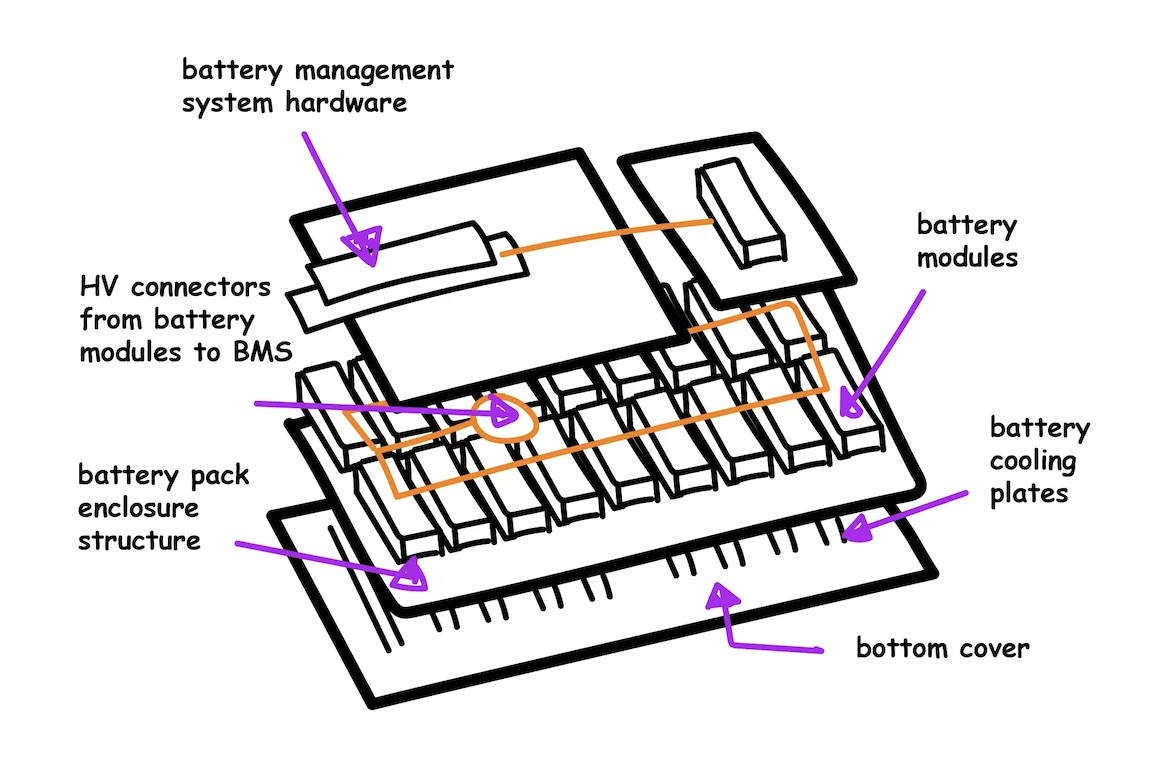 battery management system hardware

battery modules

HV connectors from battery modules to BMS

battery cooling plates

battery pack enclosure structure

bottom cover