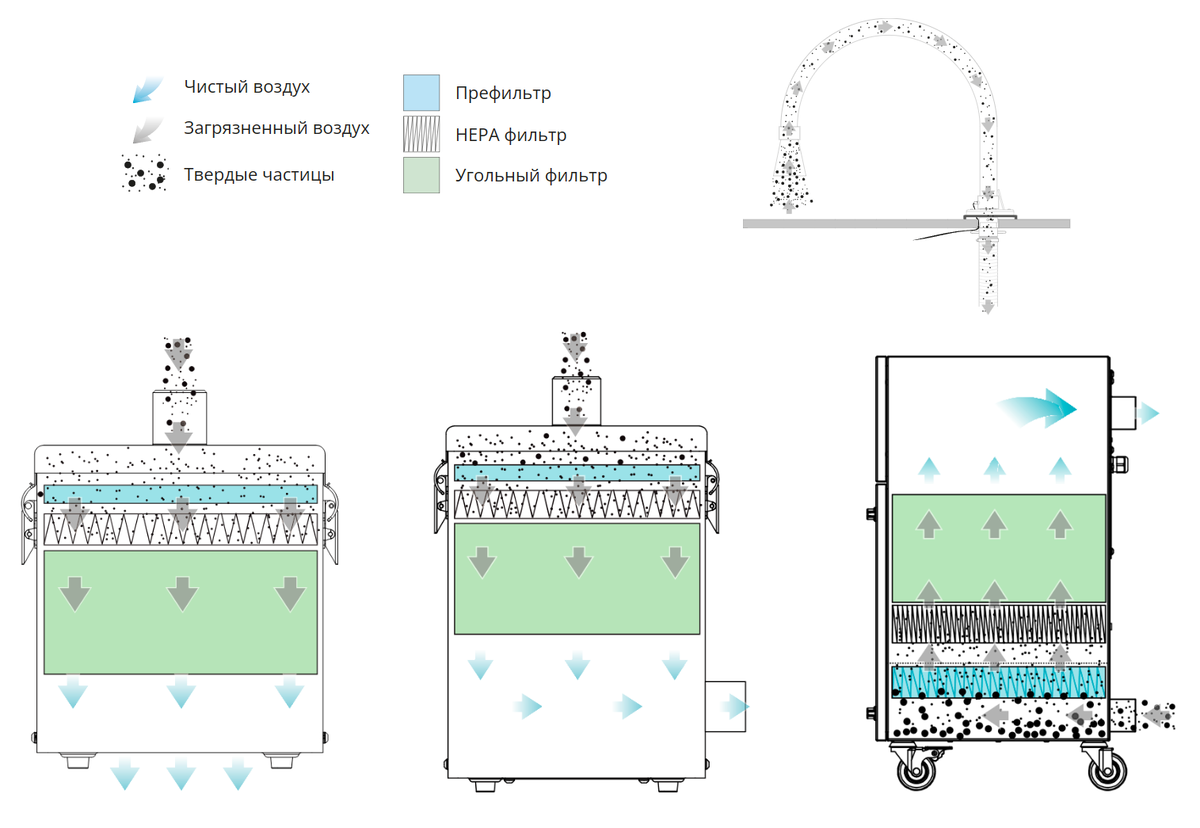 Чистый воздух
Загрязненный воздух
Твердые частицы

Префильтр
HEPA фильтр
Угольный фильтр