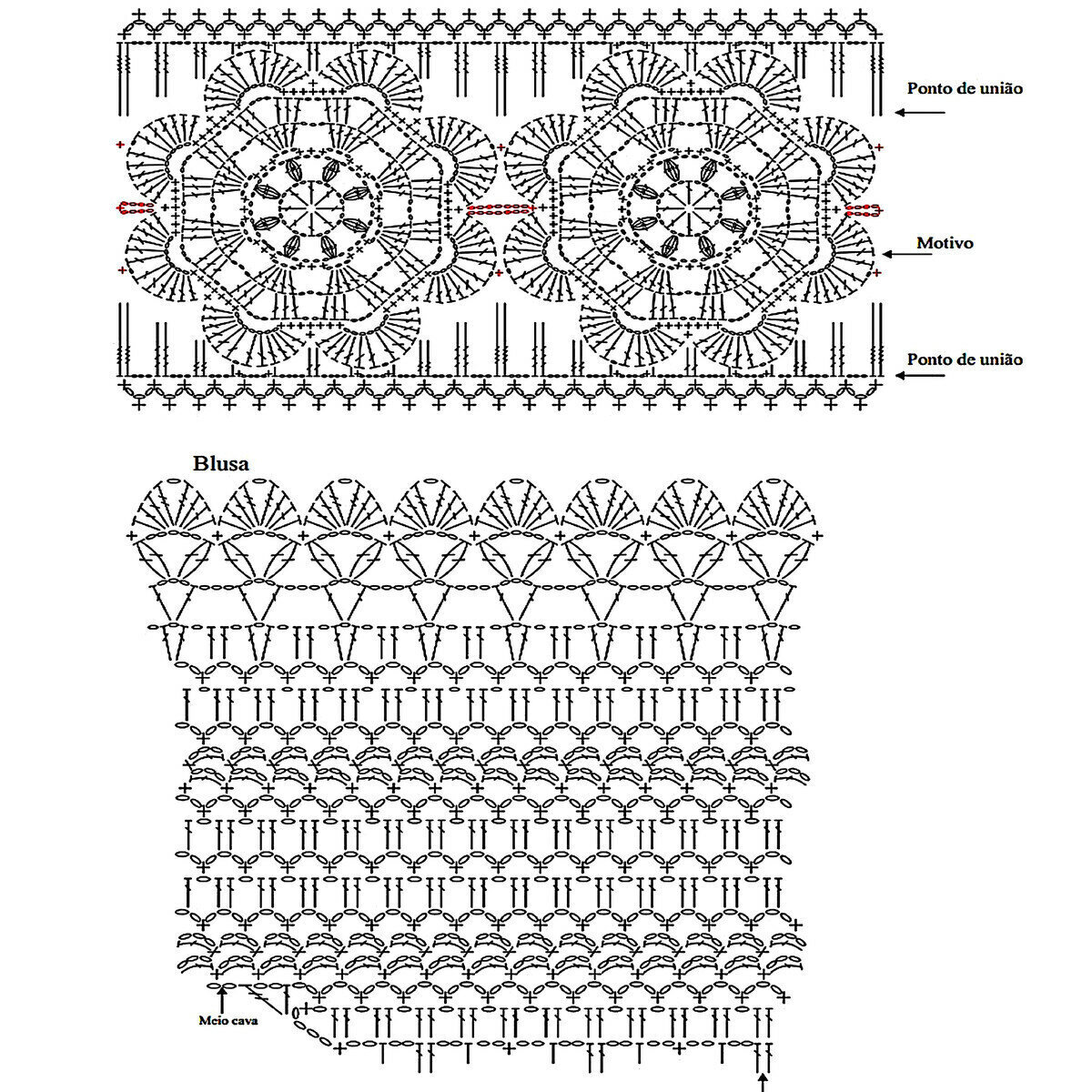 Ponto de união

Motivo

Ponto de união

Blusa

Meio cava