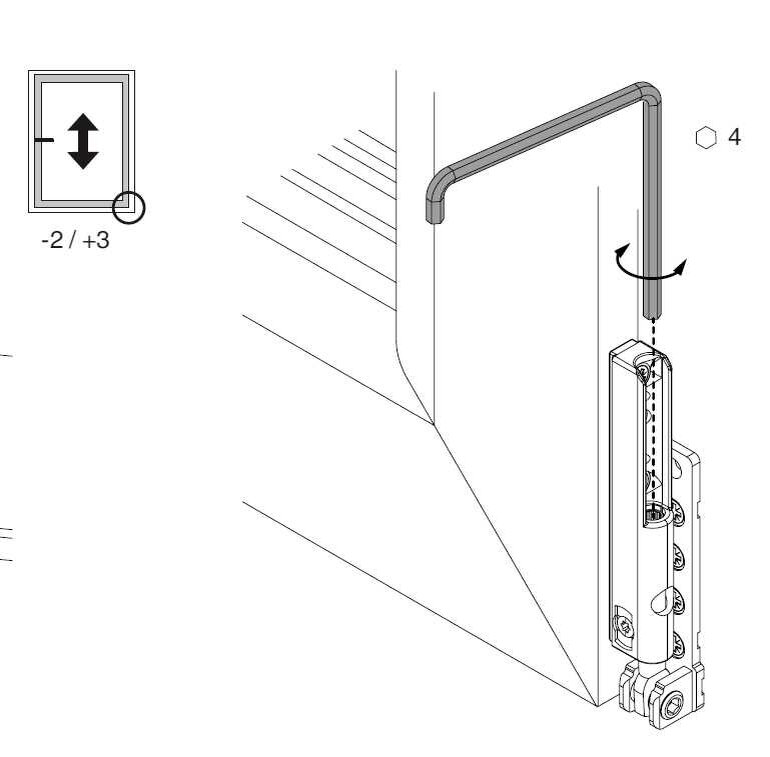 -2 / +3

4