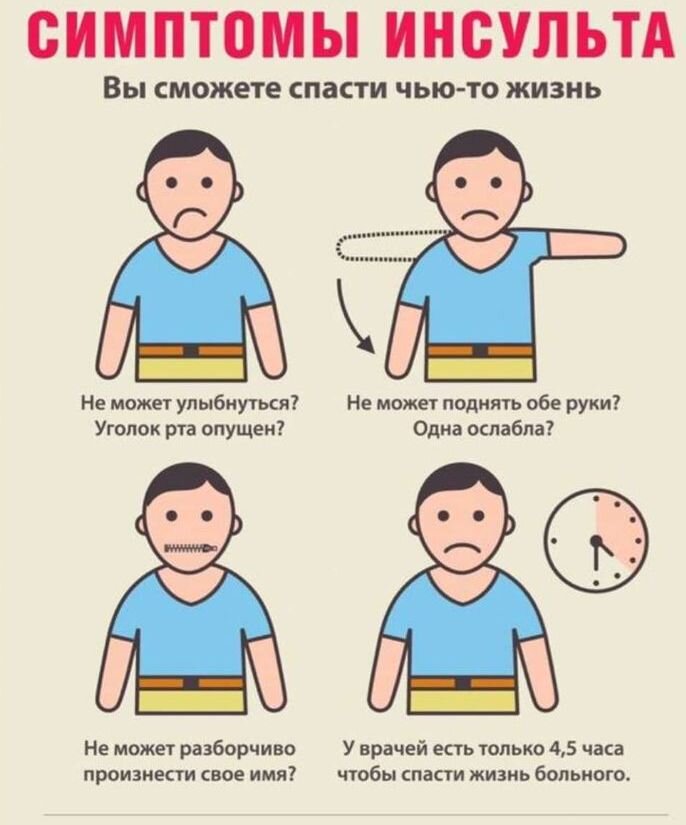 СИМПТОМЫ ИНСУЛЬТА

Вы сможете спасти чью-то жизнь

Не может улыбнуться? Уголок рта опущен?

Не может поднять обе руки? Одна ослабла?

Не может разборчиво произнести свое имя?

У врачей есть только 4,5 часа чтобы спасти жизнь больного.