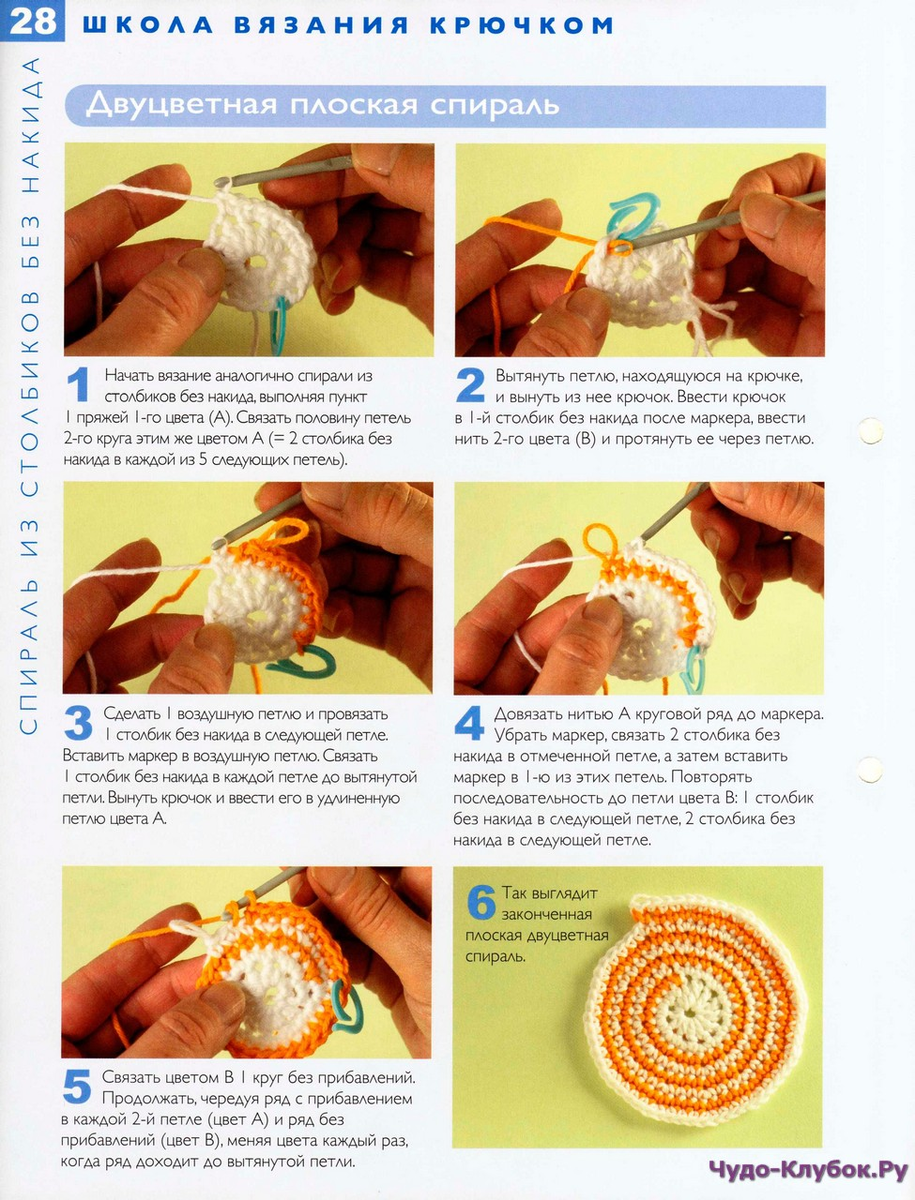 28 ШКОЛА ВЯЗАНИЯ КРЮЧКОМ

СПИРАЛЬ ИЗ СТОЛБИКОВ БЕЗ НАКИДА

Двуцветная плоская спираль

1 Начать вязание аналогично спирали из столбиков без накида, выполняя пункт 1 пряжей 1-го цвета (А). Связать половину петель 2-го круга этим же цветом А (= 2 столбика без накида в каждой из 5 следующих петель).

2 Вытянуть петлю, находящуюся на крючке, и вынуть из нее крючок. Ввести крючок в 1-й столбик без накида после маркера, ввести нить 2-го цвета (В) и протянуть ее через петлю.

3 Сделать 1 воздушную петлю и провязать 1 столбик без накида в следующей петле. Вставить маркер в воздушную петлю. Связать 1 столбик без накида в каждой петле до вытянутой петли. Вынуть крючок и ввести его в удлиненную петлю цвета А.

4 Довязать нитью А круговой ряд до маркера. Убрать маркер, связать 2 столбика без накида в отмеченной петле, а затем вставить маркер в 1-ю из этих петель. Повторять последовательность до петли цвета В: 1 столбик без накида в следующей петле, 2 столбика без накида в следующей петле.

5 Связать цветом В 1 круг без прибавлений. Продолжать, чередуя ряд с прибавлением в каждой 2-й петле (цвет А) и ряд без прибавлений (цвет В), меняя цвета каждый раз, когда ряд доходит до вытянутой петли.

6 Так выглядит законченная плоская двуцветная спираль.

Чудо-Клубок.Ру