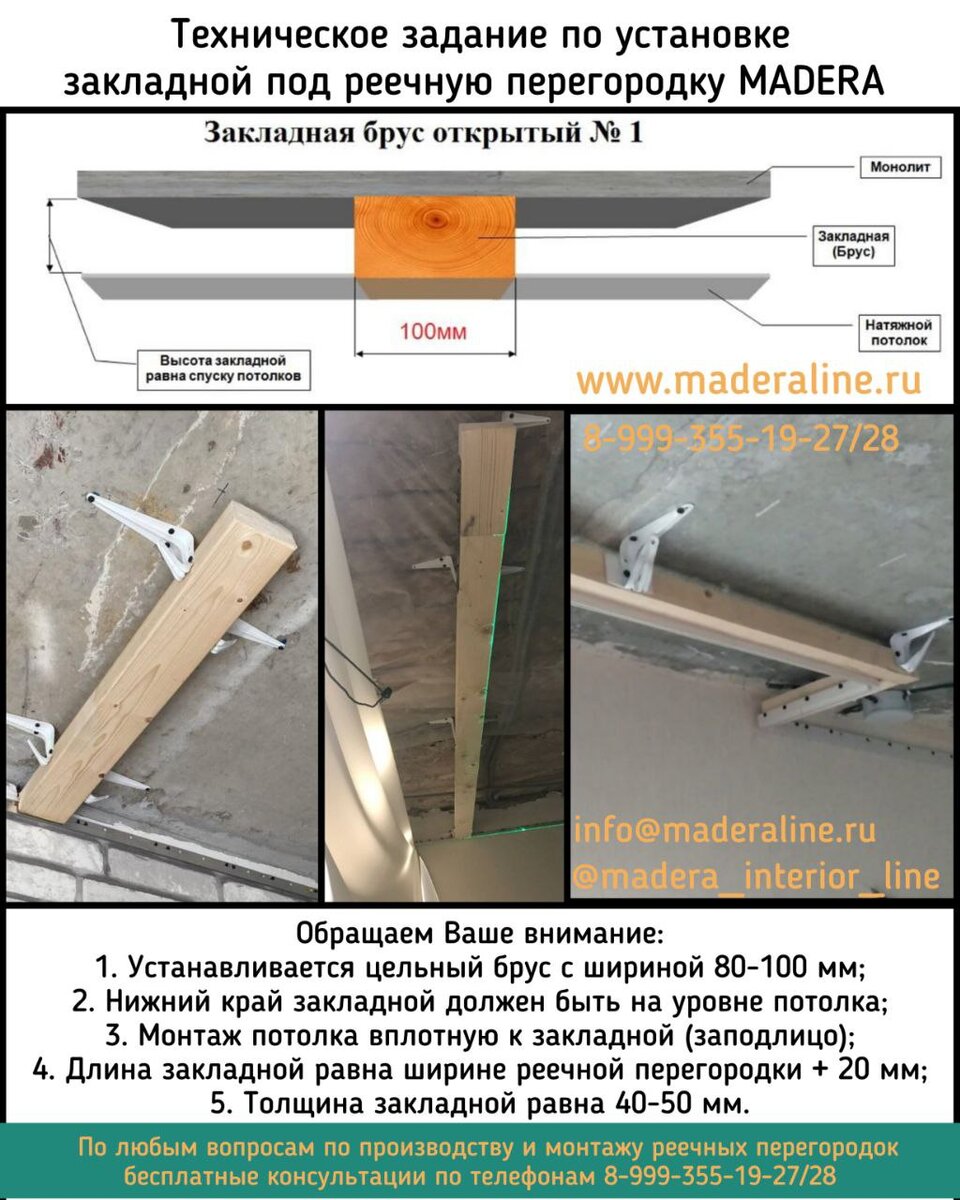 Техническое задание по установке закладной под реечную перегородку MADERA

Закладная брус открытый № 1

Монолит

Закладная (Брус)

Натяжной потолок

100мм

Высота закладной равна спуску потолков

www.maderaline.ru

8-999-355-19-27/28

info@maderaline.ru
@madera_interior_line

Обращаем Ваше внимание:
1. Устанавливается цельный брус с шириной 80-100 мм;
2. Нижний край закладной должен быть на уровне потолка;
3. Монтаж потолка вплотную к закладной (заподлицо);
4. Длина закладной равна ширине реечной перегородки + 20 мм;
5. Толщина закладной равна 40-50 мм.

По любым вопросам по производству и монтажу реечных перегородок бесплатные консультации по телефонам 8-999-355-19-27/28