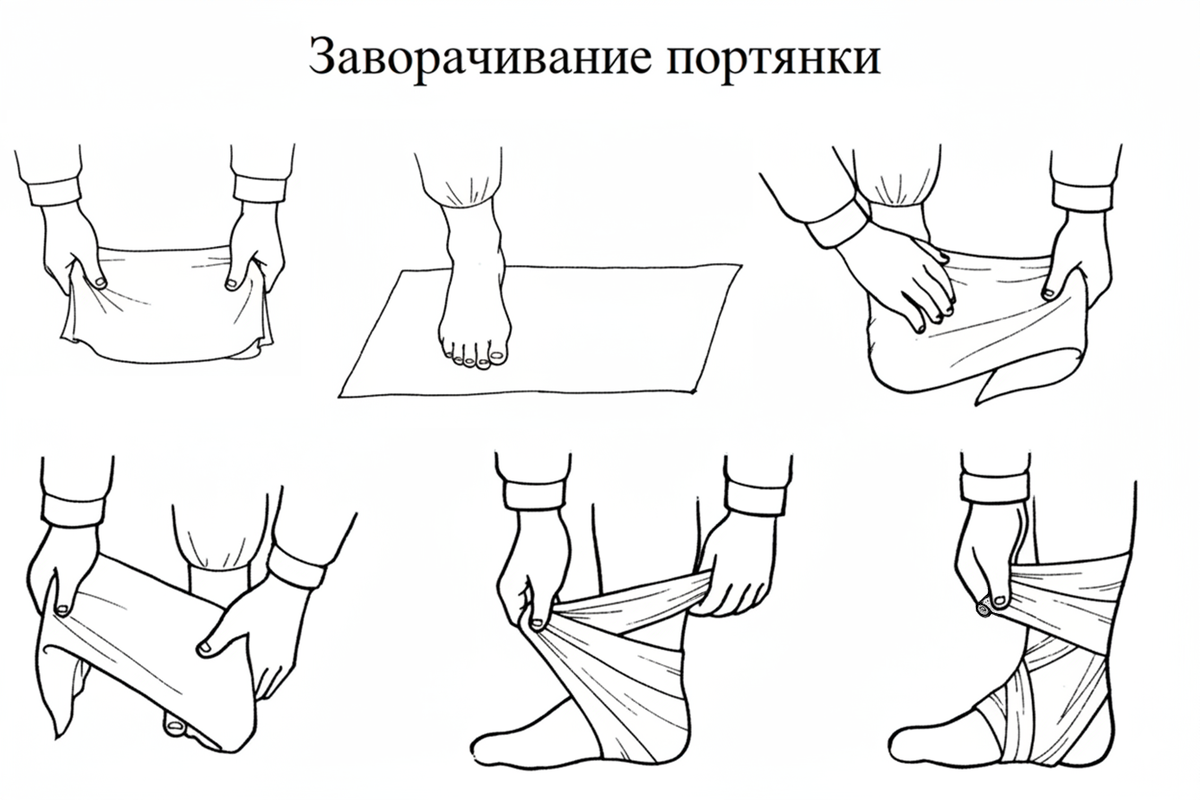 Заворачивание портянки