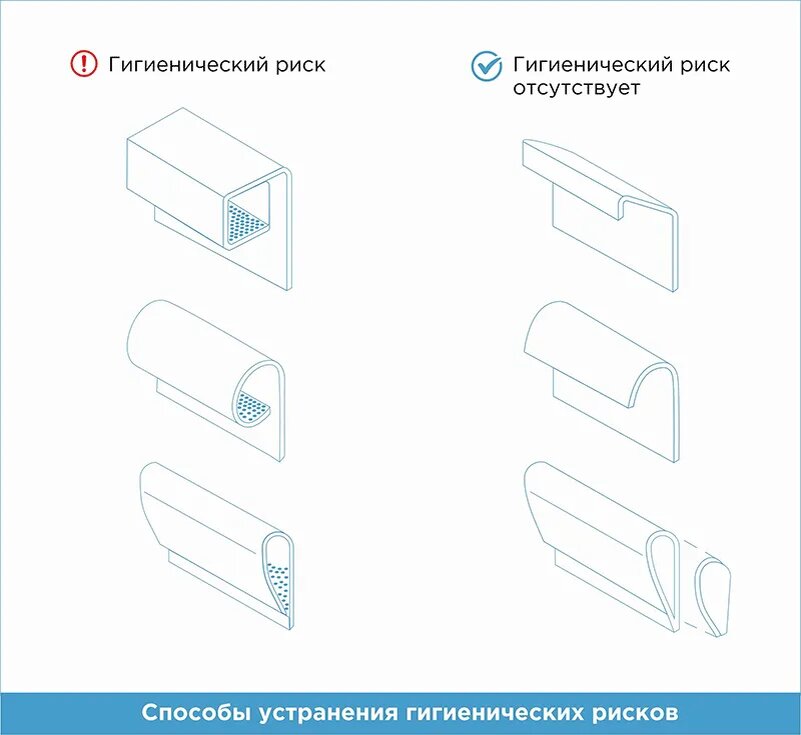 Гигиенический риск

Гигиенический риск отсутствует

Способы устранения гигиенических рисков