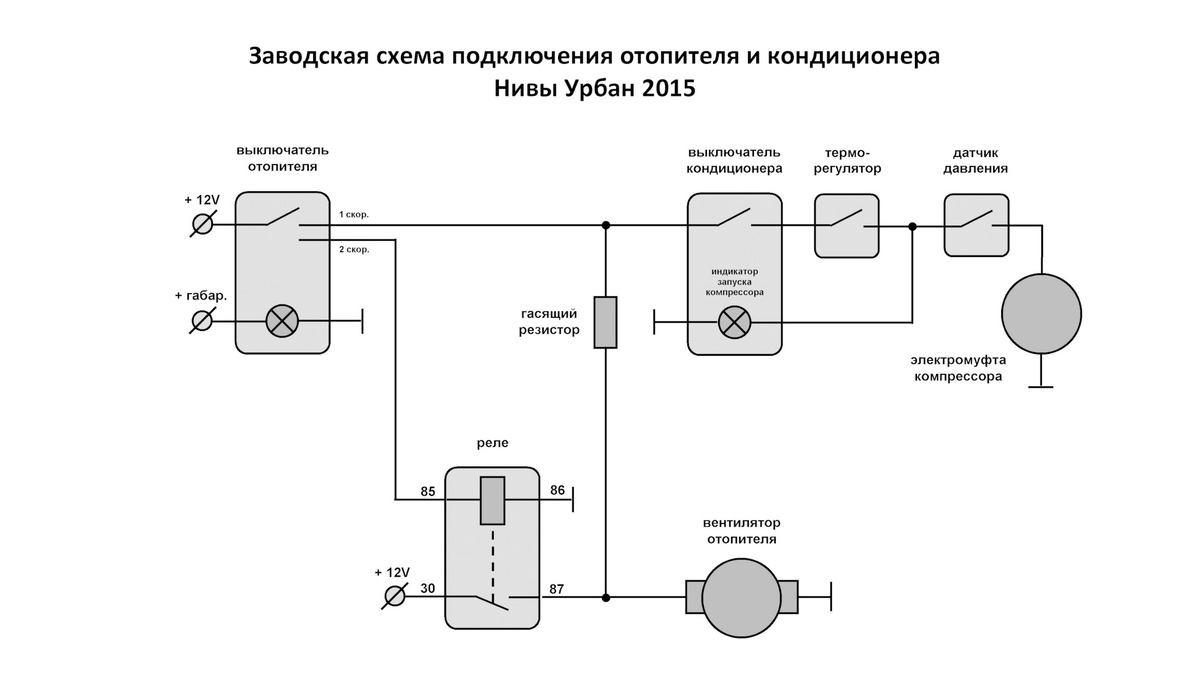 Заводская схема подключения отопителя и кондиционера
Нивы Урбан 2015

выключатель отопителя

+ 12V

1 скор.

2 скор.

+ габар.

выключатель кондиционера

термо-регулятор

датчик давления

индикатор запуска компрессора

гасящий резистор

электромуфта компрессора

реле

85

86

+ 12V

30

87

вентилятор отопителя