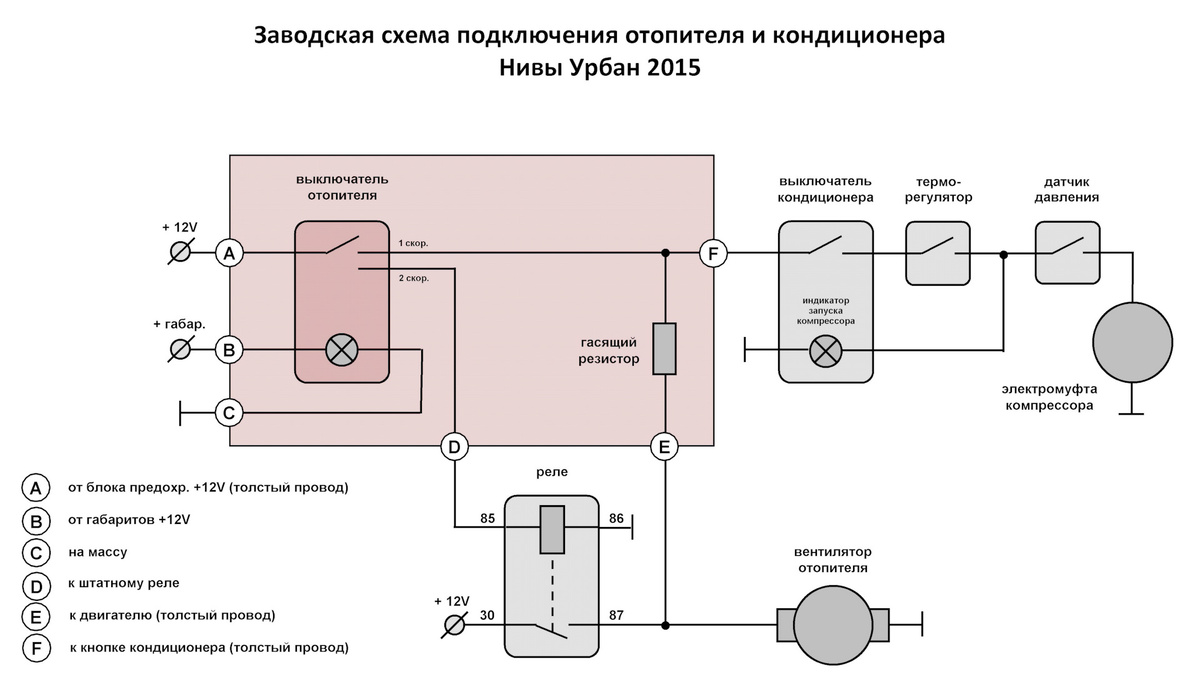 Заводская схема подключения отопителя и кондиционера
Нивы Урбан 2015

выключатель отопителя

+ 12V

A

1 скор.

2 скор.

+ габар.

B

C

гасящий резистор

D

E

F

выключатель кондиционера

индикатор запуска компрессора

термо-регулятор

датчик давления

электромуфта компрессора

реле

85

86

+ 12V

30

87

вентилятор отопителя

A от блока предохр. +12V (толстый провод)

B от габаритов +12V

C на массу

D к штатному реле

E к двигателю (толстый провод)

F к кнопке кондиционера (толстый провод)