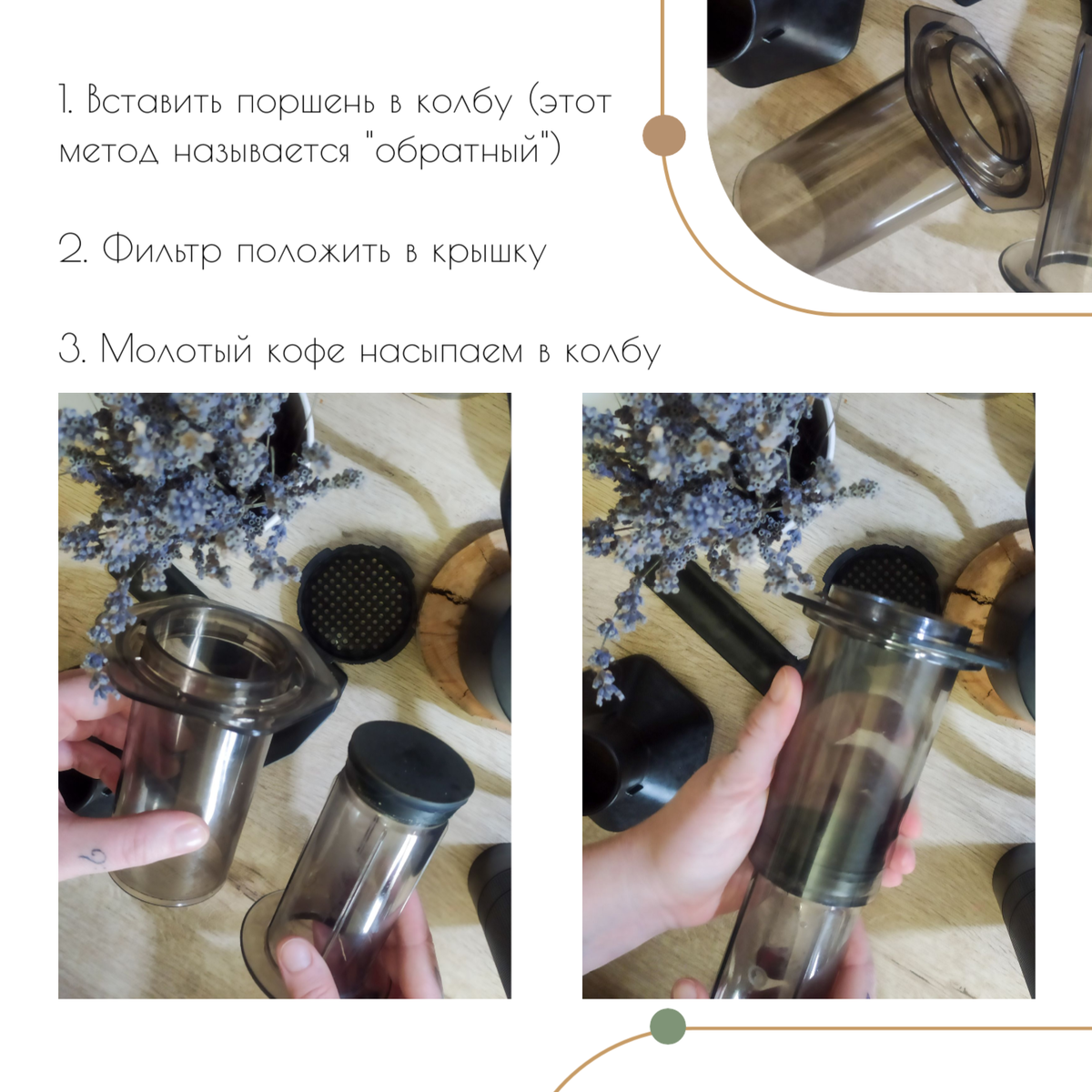 1. Вставить поршень в колбу (этот метод называется "обратный")

2. Фильтр положить в крышку

3. Молотый кофе насыпаем в колбу