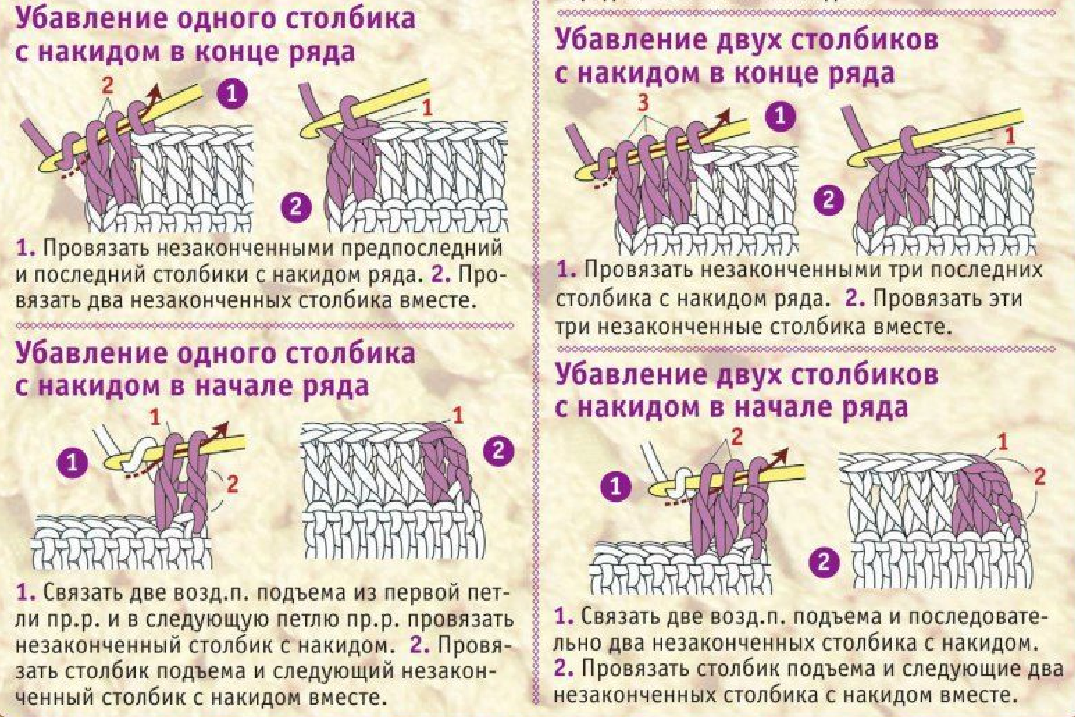 Убавление одного столбика с накидом в конце ряда

2
1
1
2

1. Провязать незаконченными предпоследний и последний столбики с накидом ряда. 2. Провязать два незаконченных столбика вместе.

Убавление одного столбика с накидом в начале ряда

1
1
2
1
2

1. Связать две возд.п. подъема из первой петли пр.р. и в следующую петлю пр.р. провязать незаконченный столбик с накидом. 2. Провязать столбик подъема и следующий незаконченный столбик с накидом вместе.

Убавление двух столбиков с накидом в конце ряда

3
1
1
2

1. Провязать незаконченными три последних столбика с накидом ряда. 2. Провязать эти три незаконченные столбика вместе.

Убавление двух столбиков с накидом в начале ряда

2
1
1
2
2

1. Связать две возд.п. подъема и последовательно два незаконченных столбика с накидом.
2. Провязать столбик подъема и следующие два незаконченных столбика с накидом вместе.