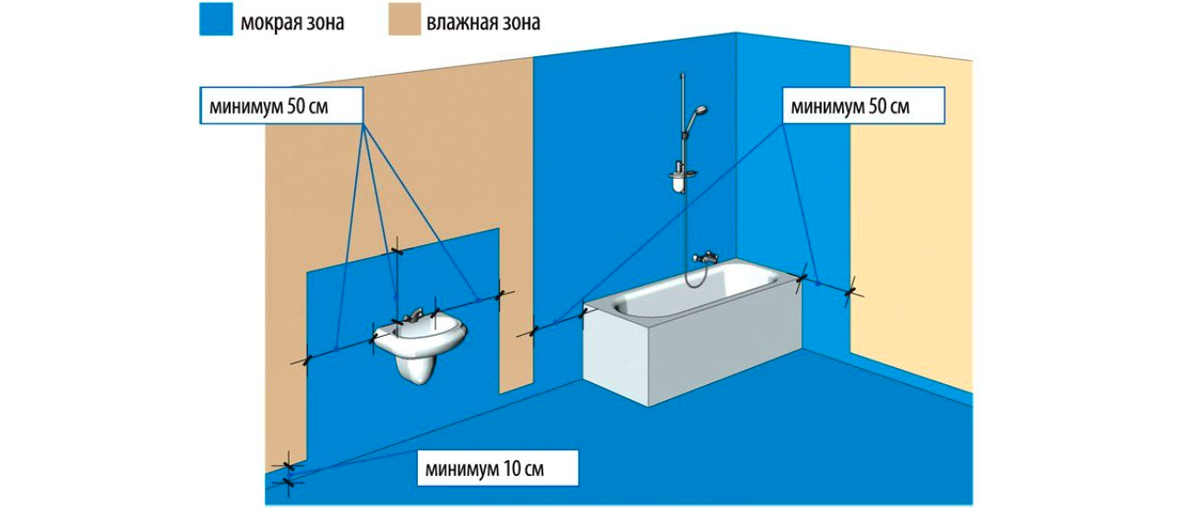 мокрая зона
влажная зона

минимум 50 см

минимум 50 см

минимум 10 см