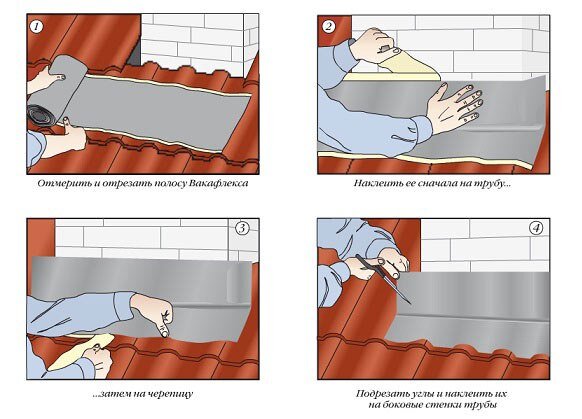 1

Отмерить и отрезать полосу Вакафлекса

2

Наклеить ее сначала на трубу...

3

...затем на черепицу

4

Подрезать углы и наклеить их на боковые стенки трубы