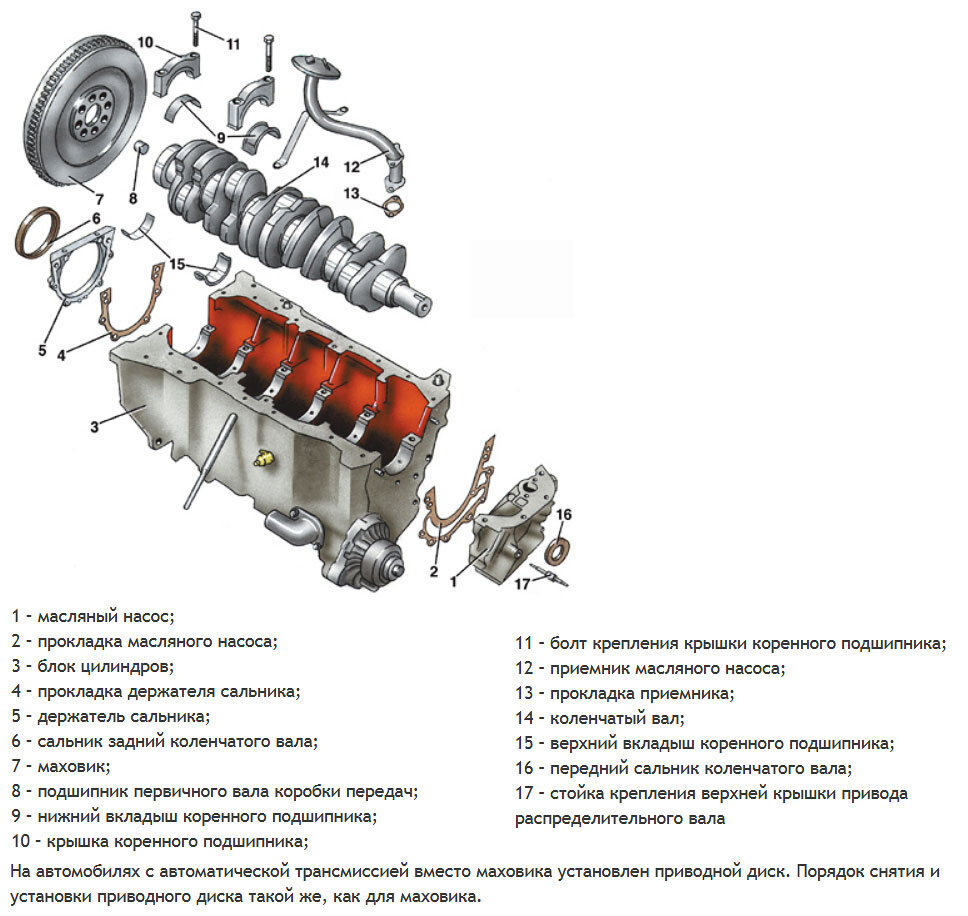 10
11
9
14
12
13
7
8
6
15
5
4
3
16
2
1
17

1 - масляный насос;
2 - прокладка масляного насоса;
3 - блок цилиндров;
4 - прокладка держателя сальника;
5 - держатель сальника;
6 - сальник задний коленчатого вала;
7 - маховик;
8 - подшипник первичного вала коробки передач;
9 - нижний вкладыш коренного подшипника;
10 - крышка коренного подшипника;

11 - болт крепления крышки коренного подшипника;
12 - приемник масляного насоса;
13 - прокладка приемника;
14 - коленчатый вал;
15 - верхний вкладыш коренного подшипника;
16 - передний сальник коленчатого вала;
17 - стойка крепления верхней крышки привода распределительного вала

На автомобилях с автоматической трансмиссией вместо маховика установлен приводной диск. Порядок снятия и установки приводного диска такой же, как для маховика.