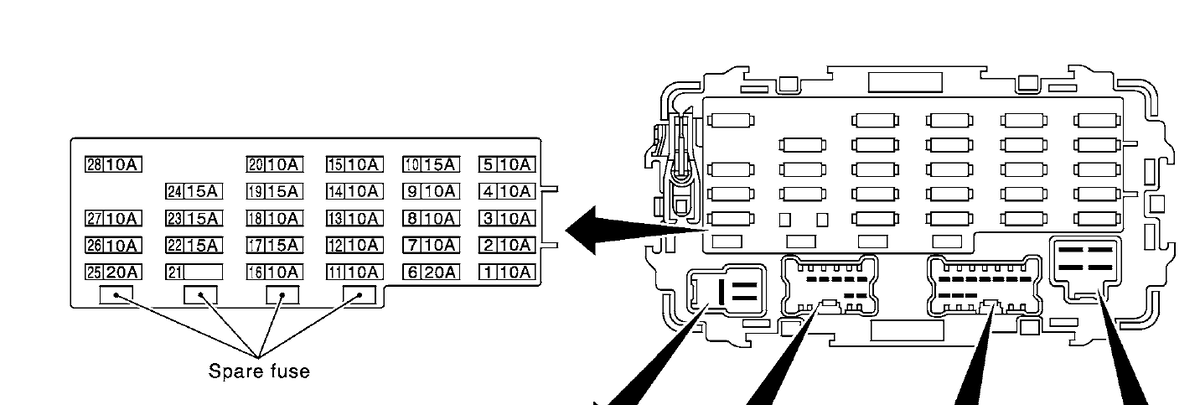 | 28 10A | | 20 10A | 15 10A | 10 15A | 5 10A |
|---|---|---|---|---|---|
| | 24 15A | 19 15A | 14 10A | 9 10A | 4 10A |
| 27 10A | 23 15A | 18 10A | 13 10A | 8 10A | 3 10A |
| 26 10A | 22 15A | 17 15A | 12 10A | 7 10A | 2 10A |
| 25 20A | 21 | 16 10A | 11 10A | 6 20A | 1 10A |

Spare fuse