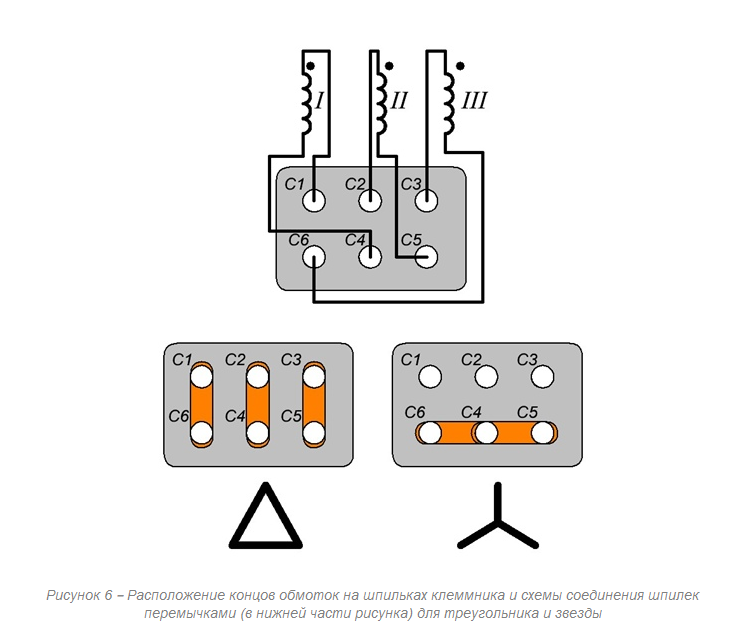 I
II
III
C1
C2
C3
C6
C4
C5

C1
C2
C3
C6
C4
C5

C1
C2
C3
C6
C4
C5

Рисунок 6 – Расположение концов обмоток на шпильках клеммника и схемы соединения шпилек перемычками (в нижней части рисунка) для треугольника и звезды