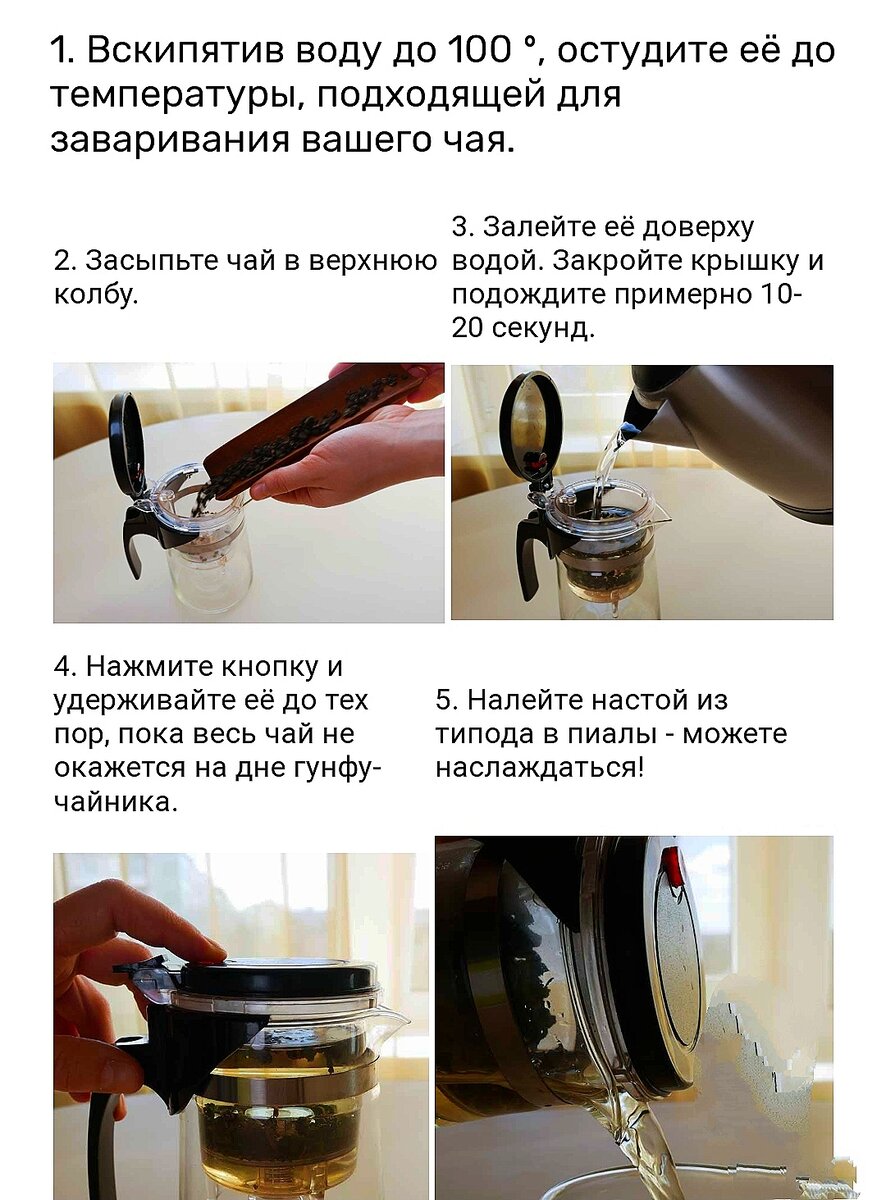 1. Вскипятив воду до 100 °, остудите её до температуры, подходящей для заваривания вашего чая.

2. Засыпьте чай в верхнюю колбу.

3. Залейте её доверху водой. Закройте крышку и подождите примерно 10-20 секунд.

4. Нажмите кнопку и удерживайте её до тех пор, пока весь чай не окажется на дне гунфу-чайника.

5. Налейте настой из типода в пиалы - можете наслаждаться!