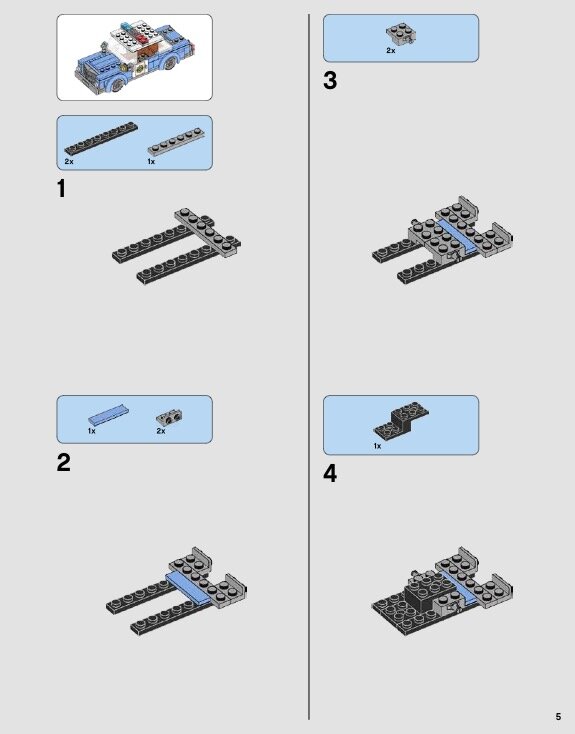 2x
1x
1

1x
2x
2

2x
3

1x
4

5