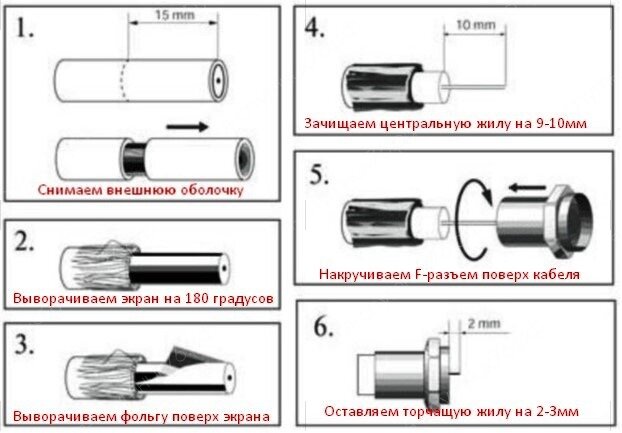 1.

15 mm

Снимаем внешнюю оболочку

2.

Выворачиваем экран на 180 градусов

3.

Выворачиваем фольгу поверх экрана

4.

10 mm

Зачищаем центральную жилу на 9-10мм

5.

Накручиваем F-разъем поверх кабеля

6.

2 mm

Оставляем торчащую жилу на 2-3мм