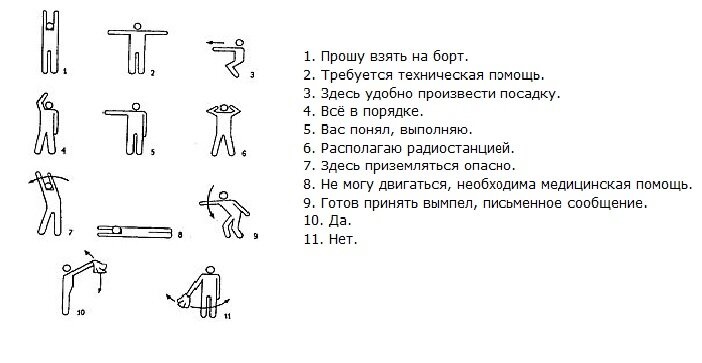 1
2
3
4
5
6
7
8
9
10
11

1. Прошу взять на борт.
2. Требуется техническая помощь.
3. Здесь удобно произвести посадку.
4. Всё в порядке.
5. Вас понял, выполняю.
6. Располагаю радиостанцией.
7. Здесь приземляться опасно.
8. Не могу двигаться, необходима медицинская помощь.
9. Готов принять вымпел, письменное сообщение.
10. Да.
11. Нет.