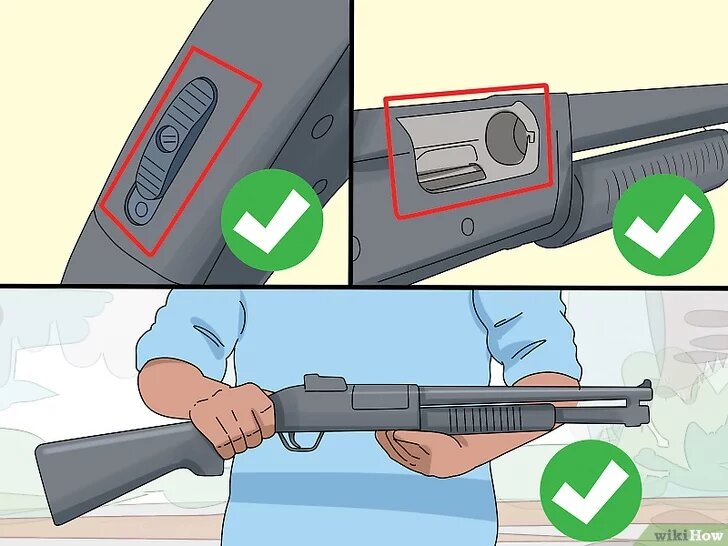 wikiHow