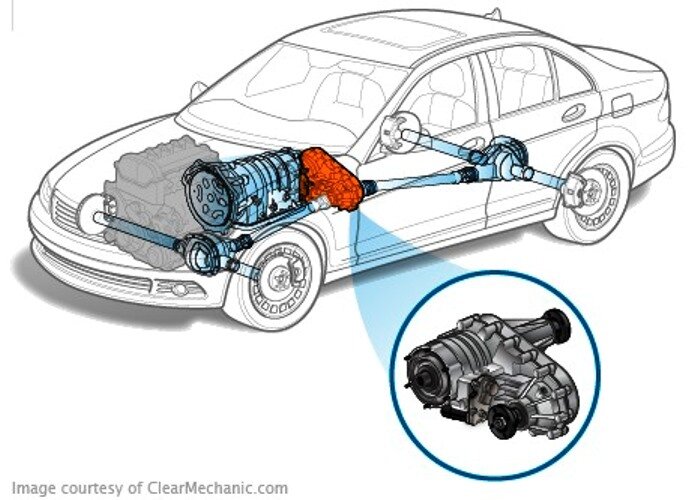 Image courtesy of ClearMechanic.com