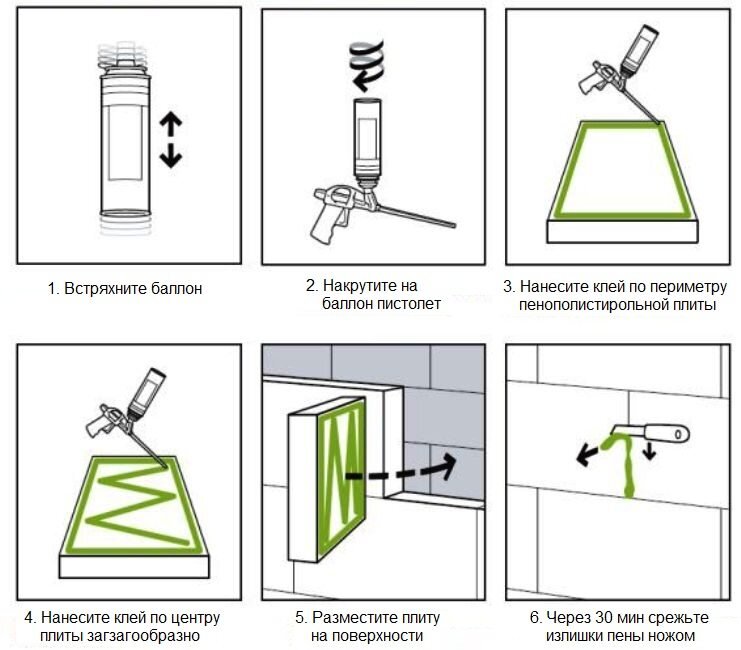 1. Встряхните баллон

2. Накрутите на баллон пистолет

3. Нанесите клей по периметру пенополистирольной плиты

4. Нанесите клей по центру плиты загзагообразно

5. Разместите плиту на поверхности

6. Через 30 мин срежьте излишки пены ножом