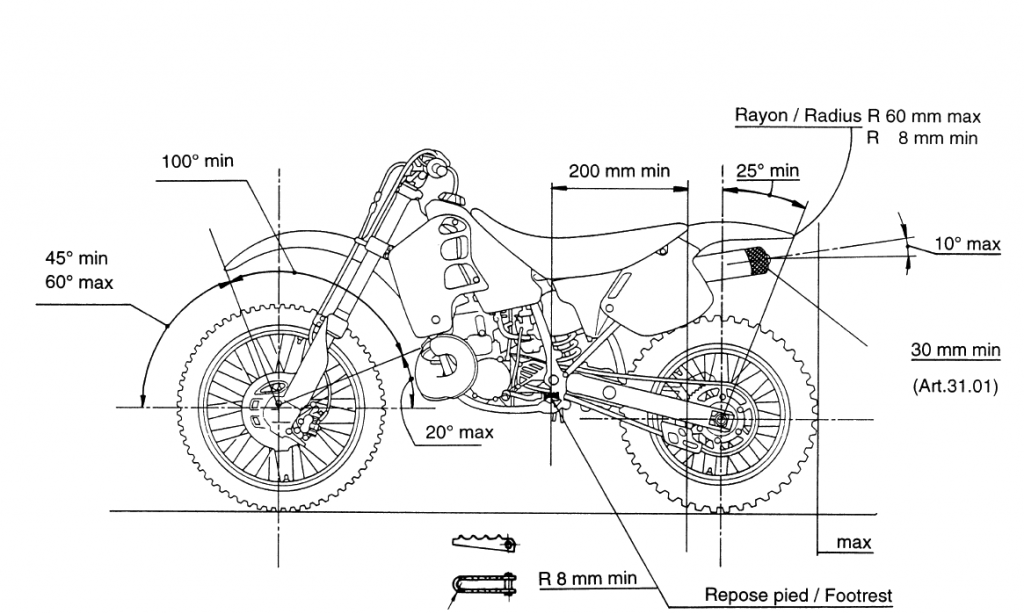 Rayon / Radius R 60 mm max
R 8 mm min

100° min

200 mm min

25° min

10° max

45° min
60° max

30 mm min

(Art.31.01)

20° max

max

R 8 mm min

Repose pied / Footrest