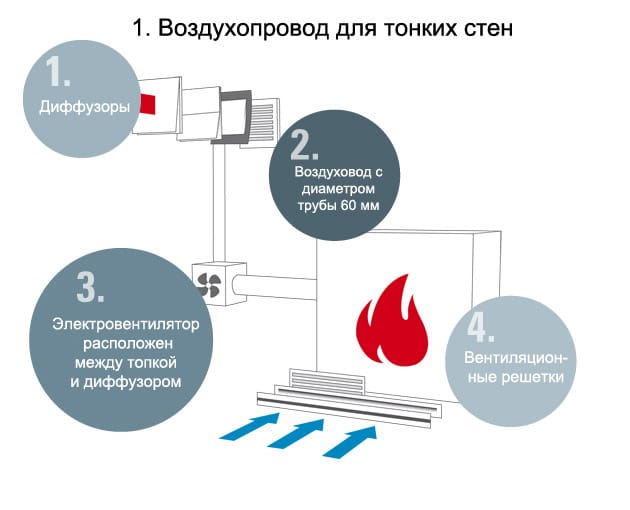 1. Воздухопровод для тонких стен

1.
Диффузоры

2.
Воздуховод с диаметром трубы 60 мм

3.
Электровентилятор расположен между топкой и диффузором

4.
Вентиляционные решетки