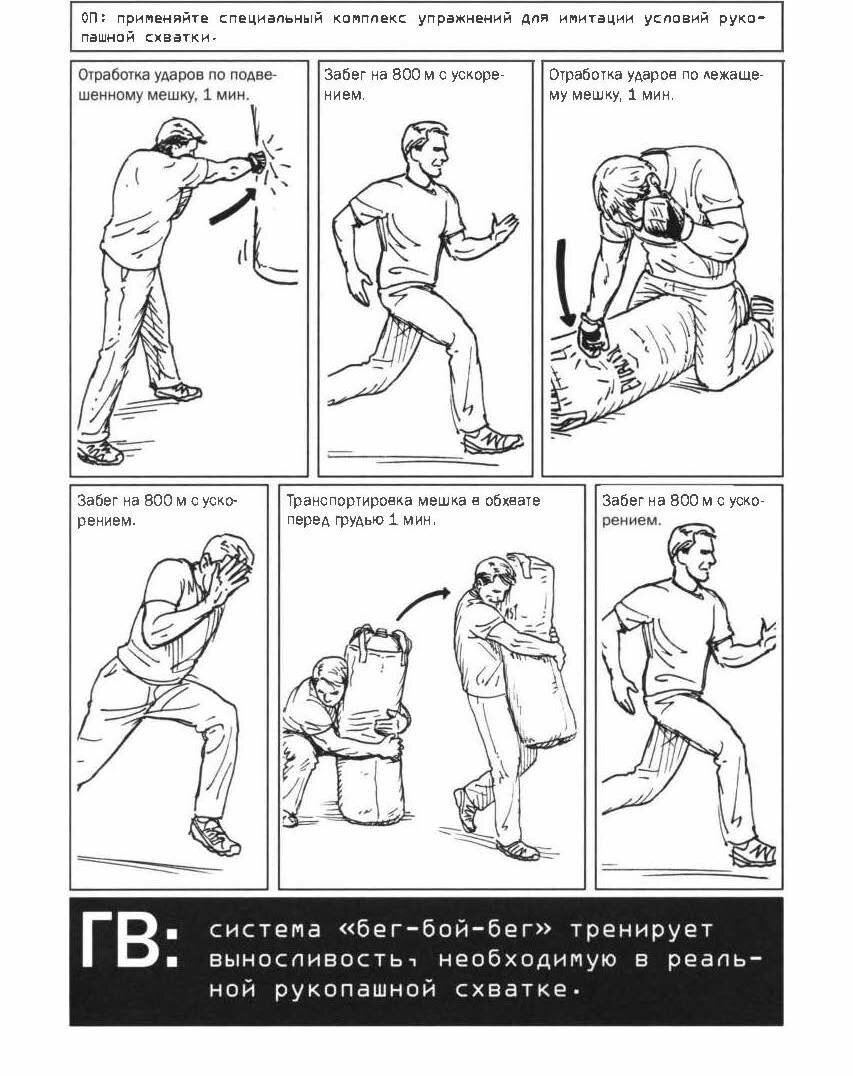 ОП: применяйте специальный комплекс упражнений для имитации условий рукопашной схватки.

Отработка ударов по подвешенному мешку, 1 мин.

Забег на 800 м с ускорением.

Отработка ударов по лежащему мешку, 1 мин.

Забег на 800 м с ускорением.

Транспортировка мешка в обхвате перед грудью 1 мин.

Забег на 800 м с ускорением.

ГВ: система «бег-бой-бег» тренирует выносливость, необходимую в реальной рукопашной схватке.