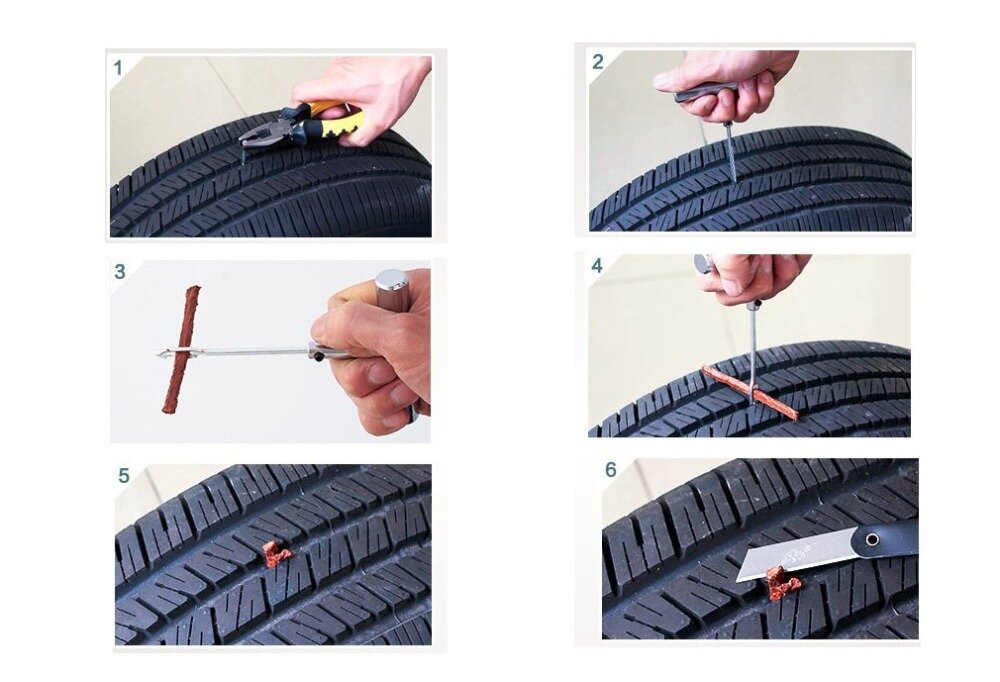 1

2

3

4

5

6