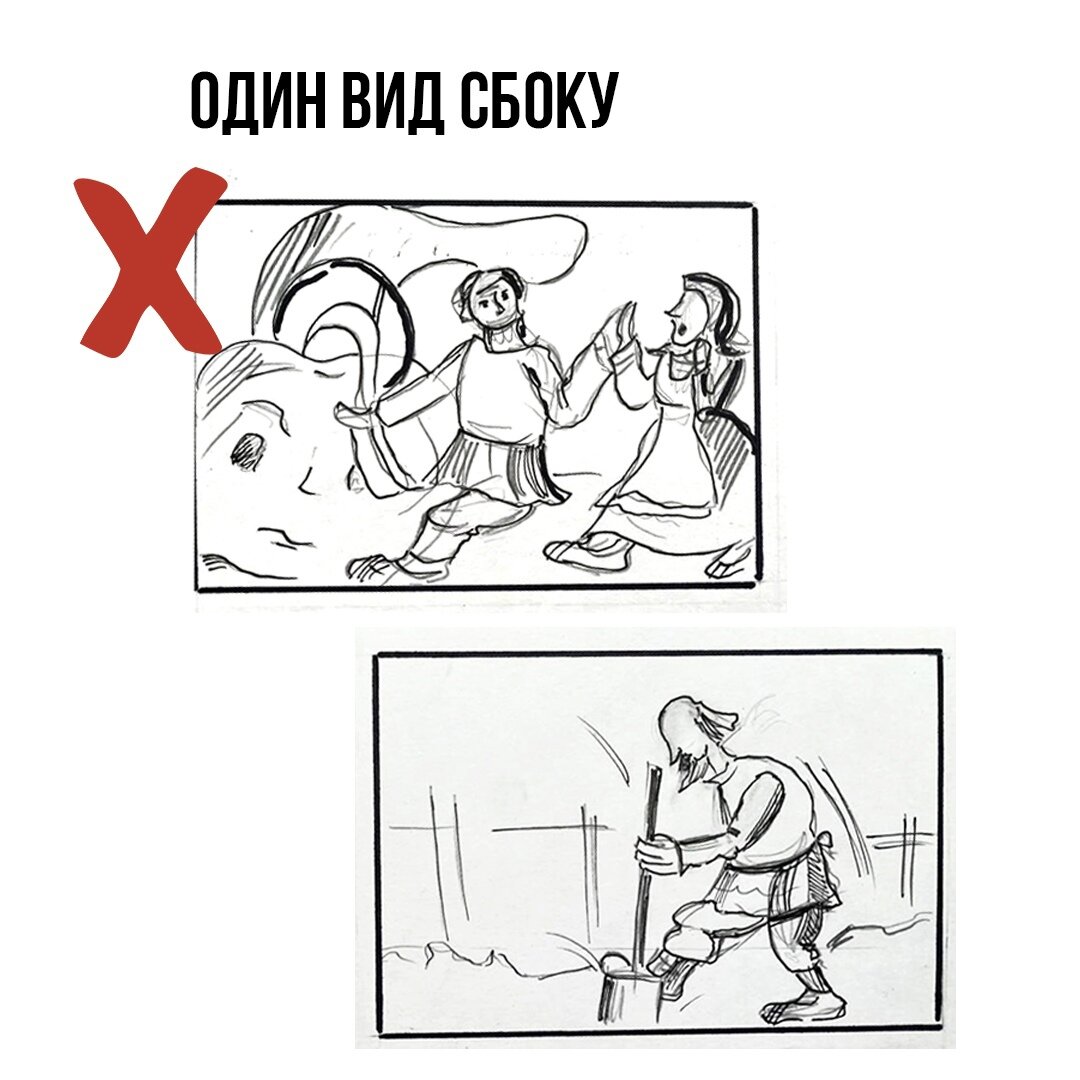 ОДИН ВИД СБОКУ