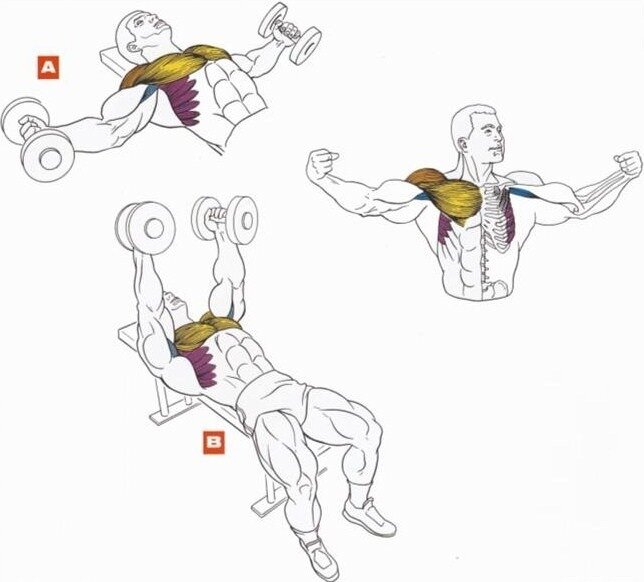 A

B