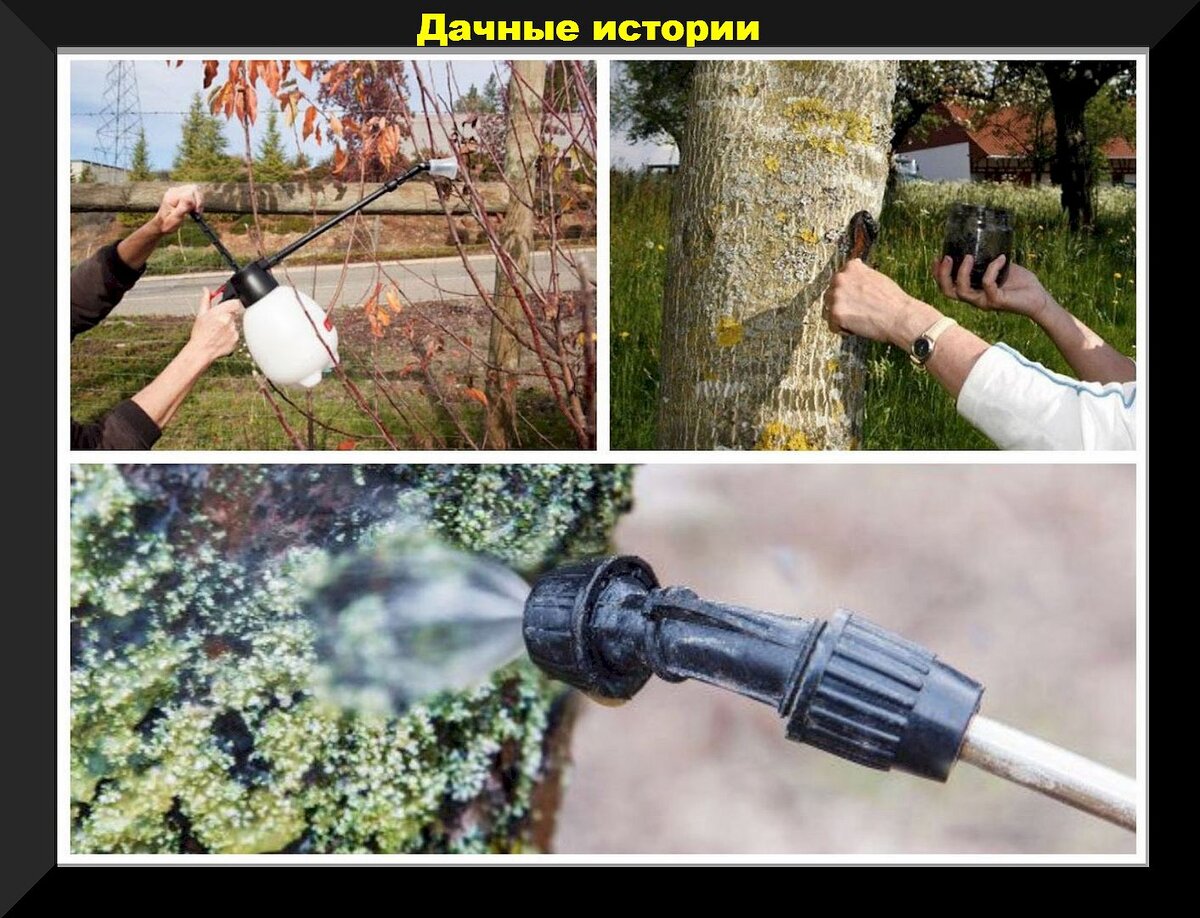 Дачные истории