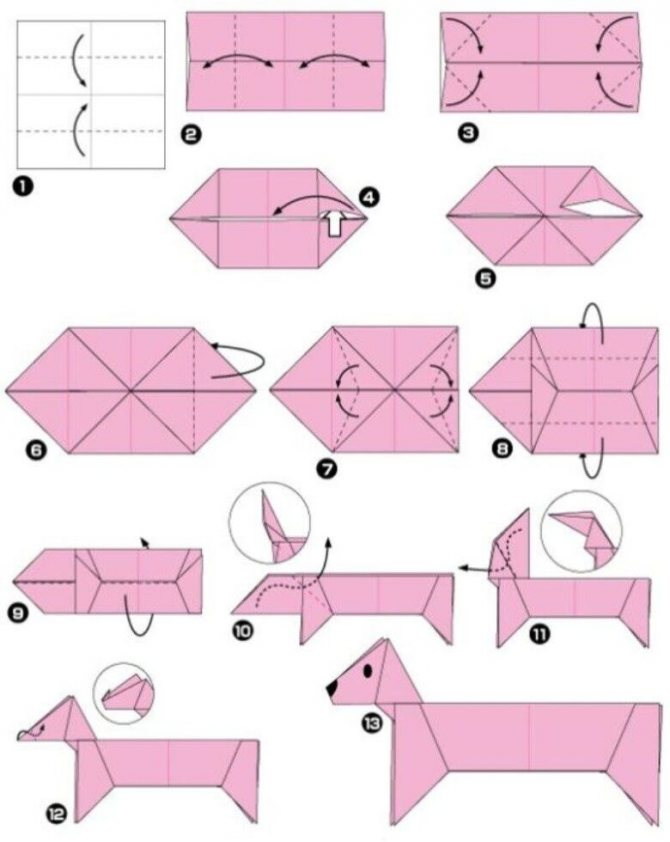 1
2
3
4
5
6
7
8
9
10
11
12
13