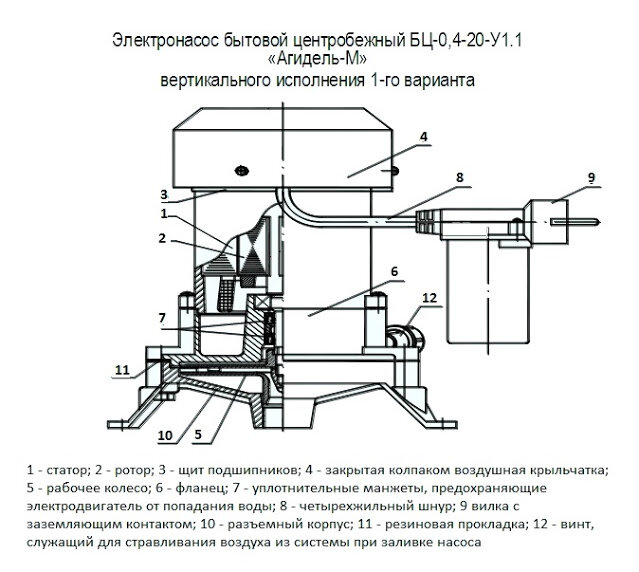 Электронасос бытовой центробежный БЦ-0,4-20-У1.1
«Агидель-М»
вертикального исполнения 1-го варианта

4
8
9
3
1
2
6
12
7
11
10
5

1 - статор; 2 - ротор; 3 - щит подшипников; 4 - закрытая колпаком воздушная крыльчатка; 5 - рабочее колесо; 6 - фланец; 7 - уплотнительные манжеты, предохраняющие электродвигатель от попадания воды; 8 - четырехжильный шнур; 9 вилка с заземляющим контактом; 10 - разъемный корпус; 11 - резиновая прокладка; 12 - винт, служащий для стравливания воздуха из системы при заливке насоса