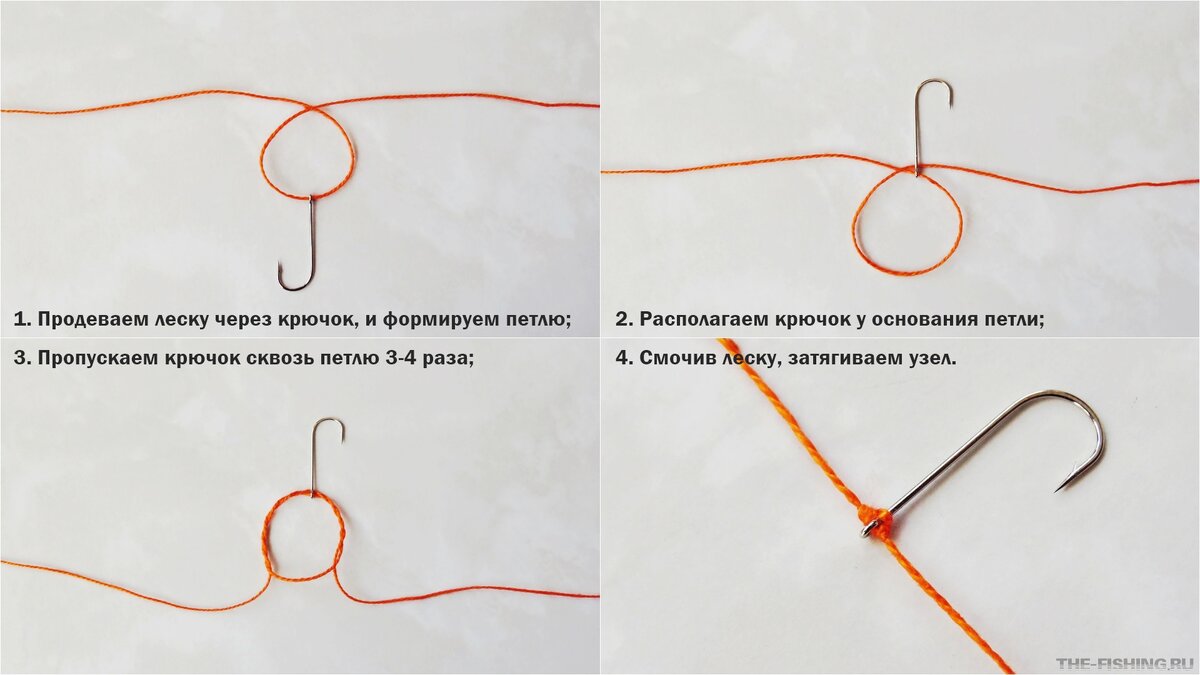 1. Продеваем леску через крючок, и формируем петлю;

2. Располагаем крючок у основания петли;

3. Пропускаем крючок сквозь петлю 3-4 раза;

4. Смочив леску, затягиваем узел.

THE-FISHING.RU