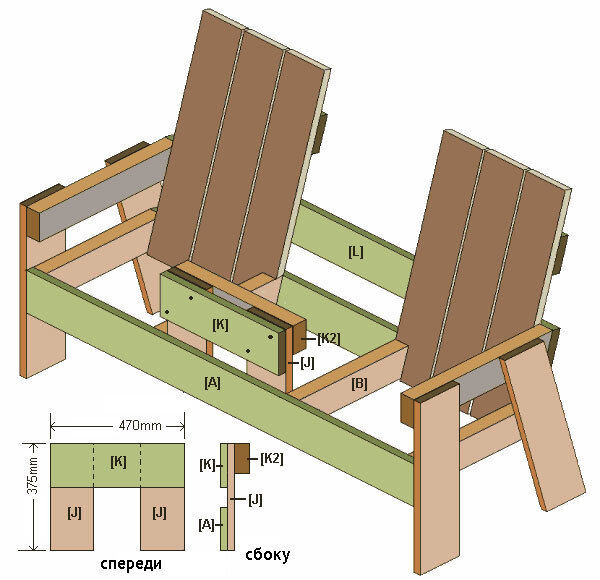 [L]

[K]

[K2]

[J]

[A]

[B]

470mm

375mm

[K]

[J]

[J]

спереди

[K]

[K2]

[J]

[A]

сбоку