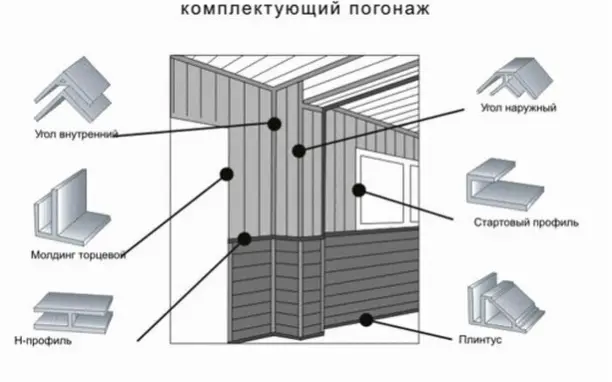 комплектующий погонаж

Угол внутренний

Молдинг торцевой

Н-профиль

Угол наружный

Стартовый профиль

Плинтус