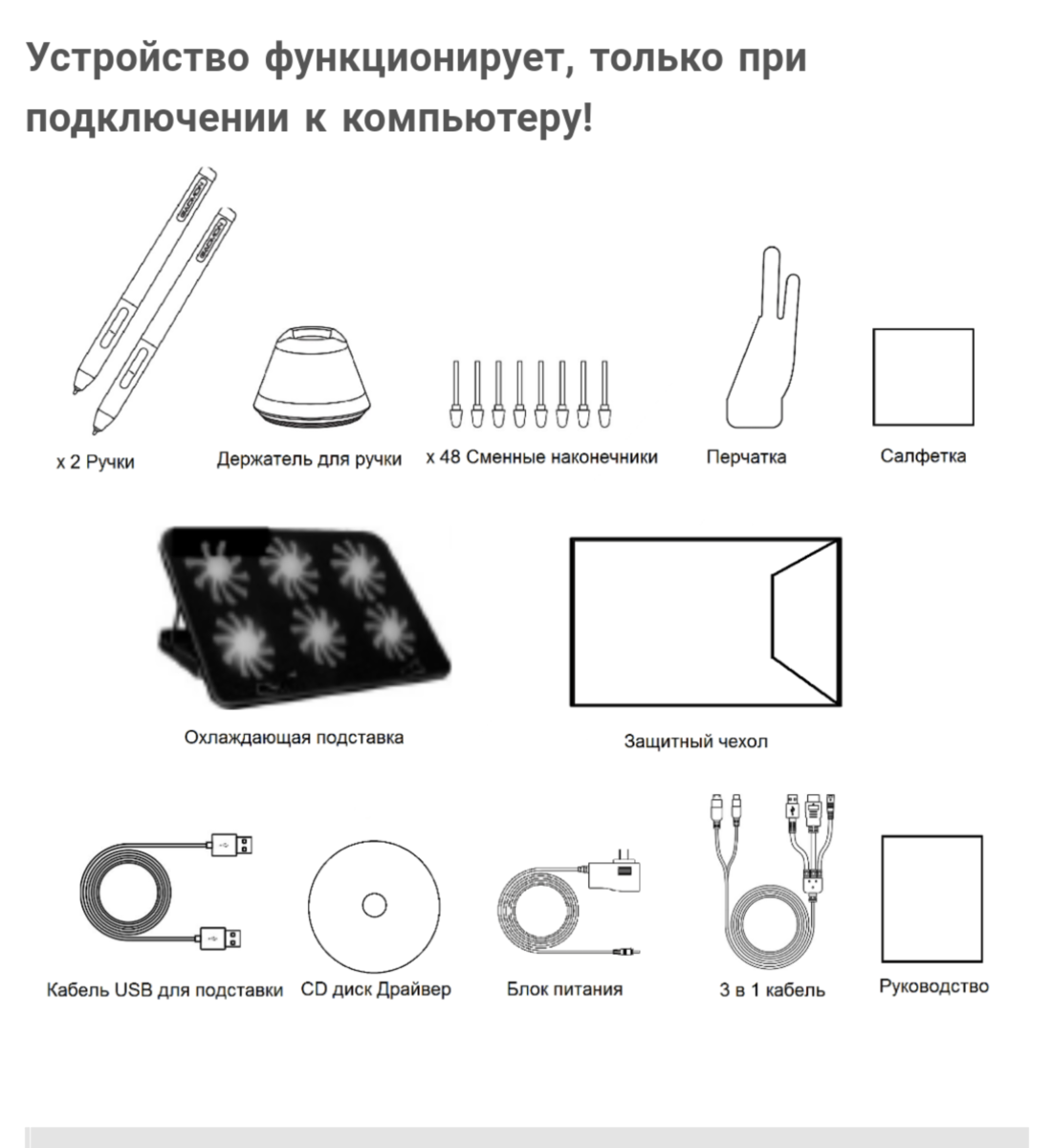 Устройство функционирует, только при подключении к компьютеру!

x 2 Ручки

Держатель для ручки

x 48 Сменные наконечники

Перчатка

Салфетка

Охлаждающая подставка

Защитный чехол

Кабель USB для подставки

CD диск Драйвер

Блок питания

3 в 1 кабель

Руководство