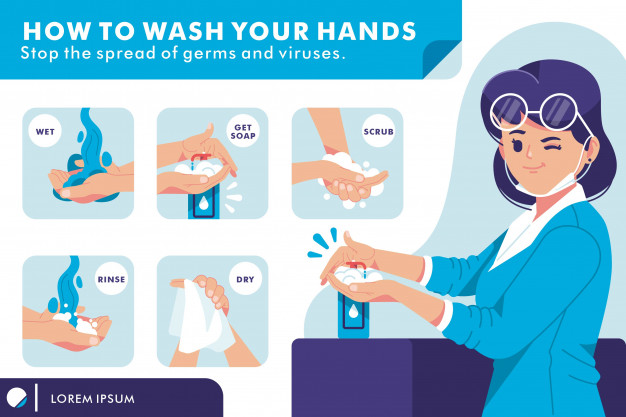 HOW TO WASH YOUR HANDS
Stop the spread of germs and viruses.

WET

GET SOAP

SCRUB

RINSE

DRY

LOREM IPSUM