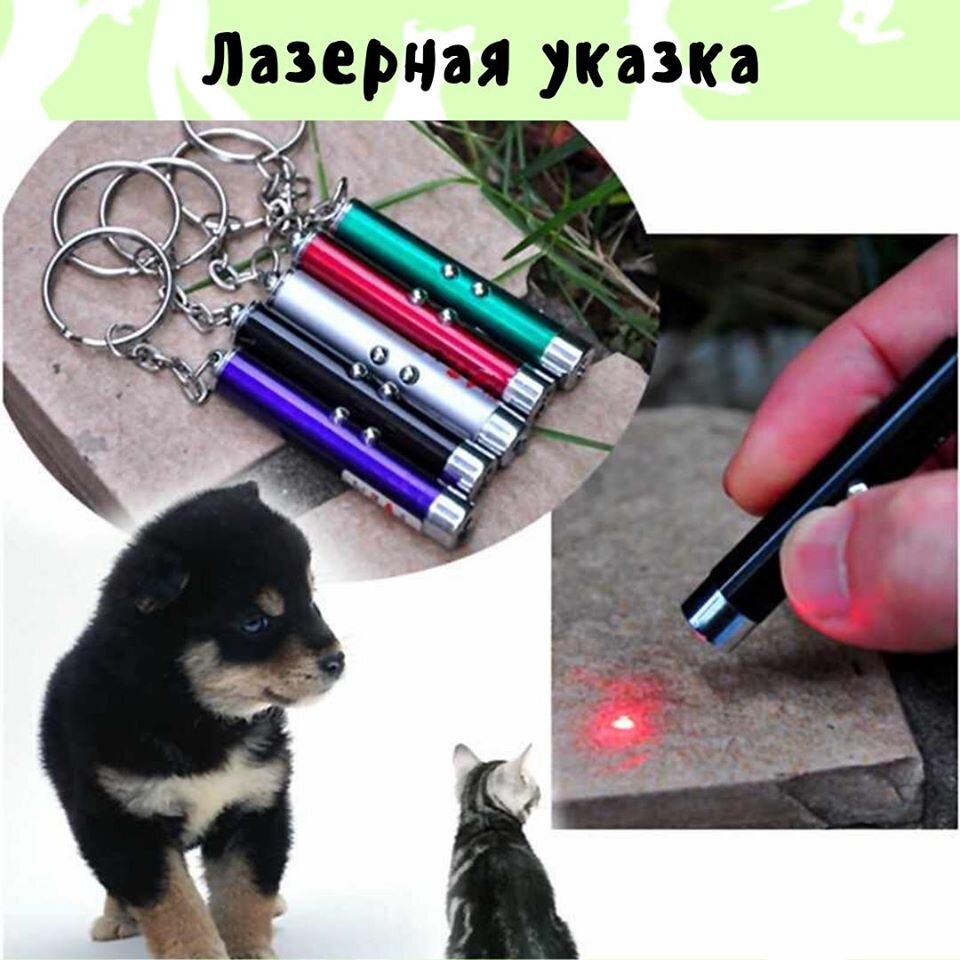 Лазерная указка