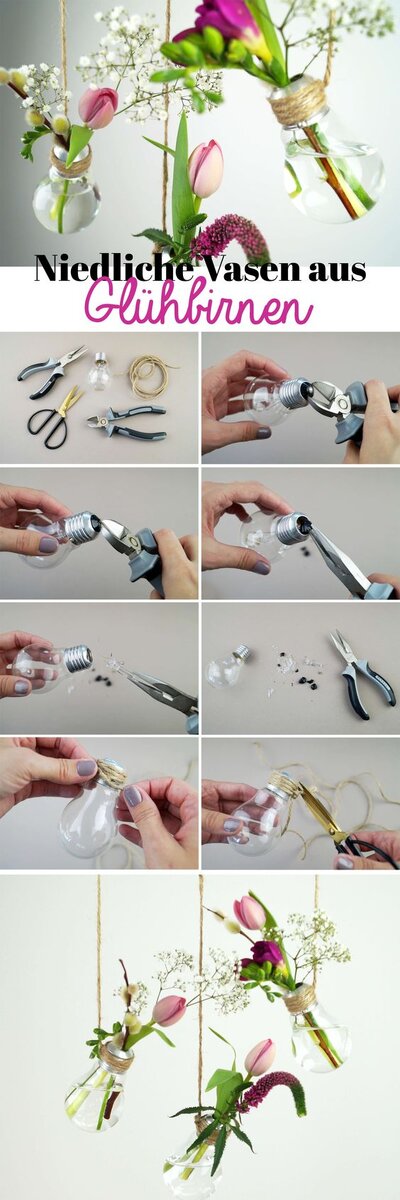 Niedliche Vasen aus
Glühbirnen