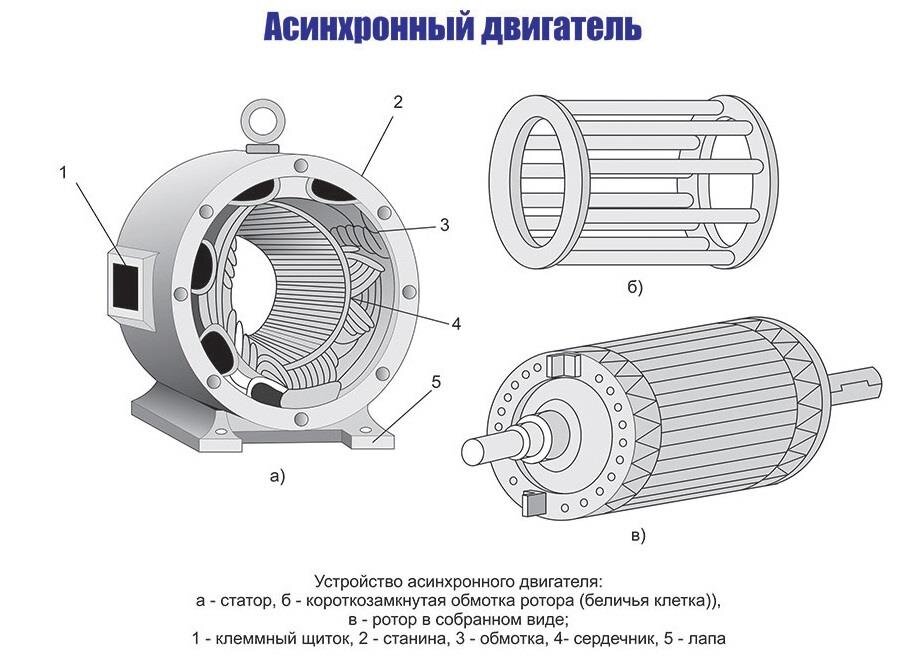 Асинхронный двигатель

1

2

3

4

5

а)

б)

в)

Устройство асинхронного двигателя:
а - статор, б - короткозамкнутая обмотка ротора (беличья клетка)),
в - ротор в собранном виде;
1 - клеммный щиток, 2 - станина, 3 - обмотка, 4- сердечник, 5 - лапа