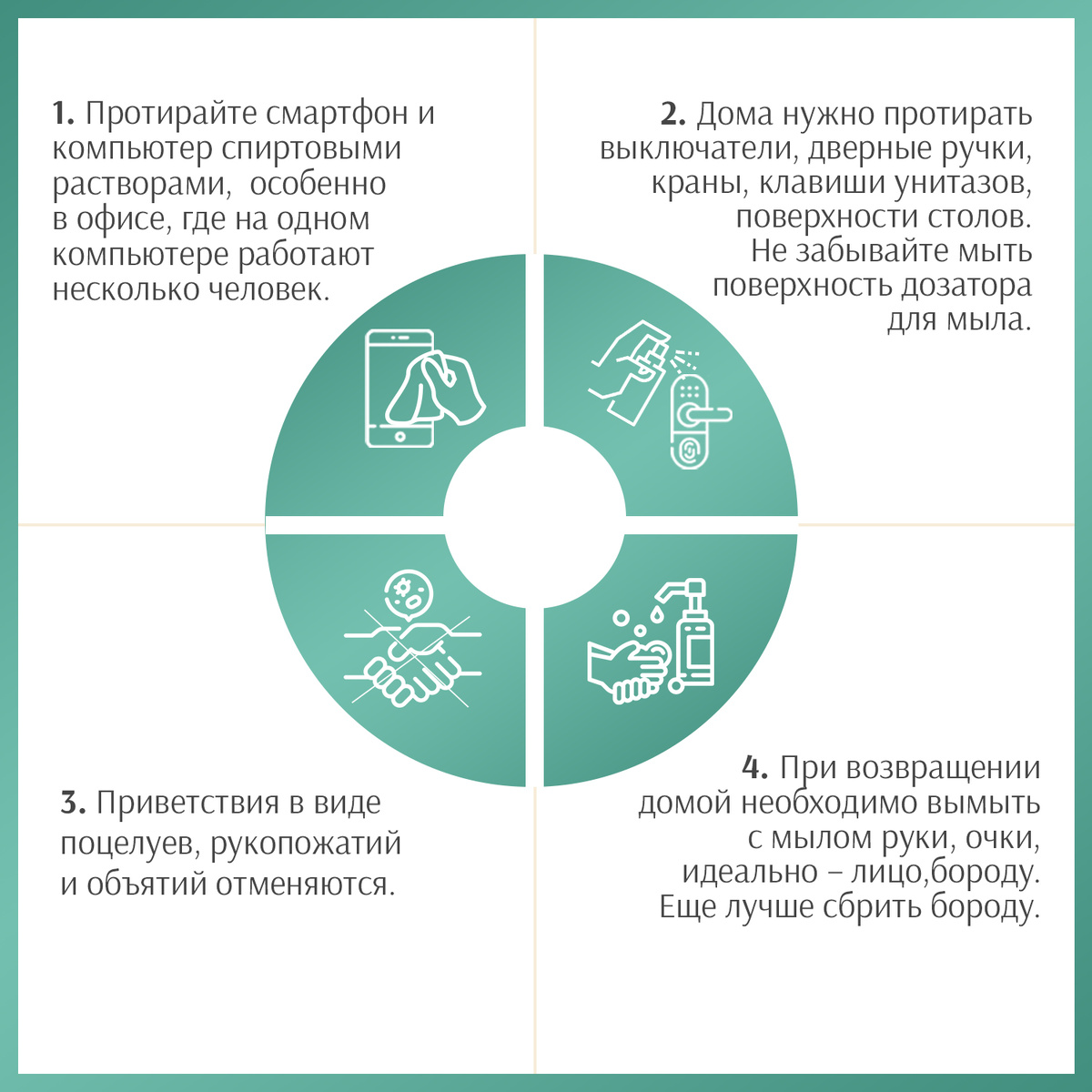 1. Протирайте смартфон и компьютер спиртовыми растворами,  особенно в офисе, где на одном компьютере работают несколько человек.

2. Дома нужно протирать выключатели, дверные ручки, краны, клавиши унитазов, поверхности столов. Не забывайте мыть поверхность дозатора для мыла.

3. Приветствия в виде поцелуев, рукопожатий и объятий отменяются.

4. При возвращении домой необходимо вымыть с мылом руки, очки, идеально – лицо,бороду. Еще лучше сбрить бороду.