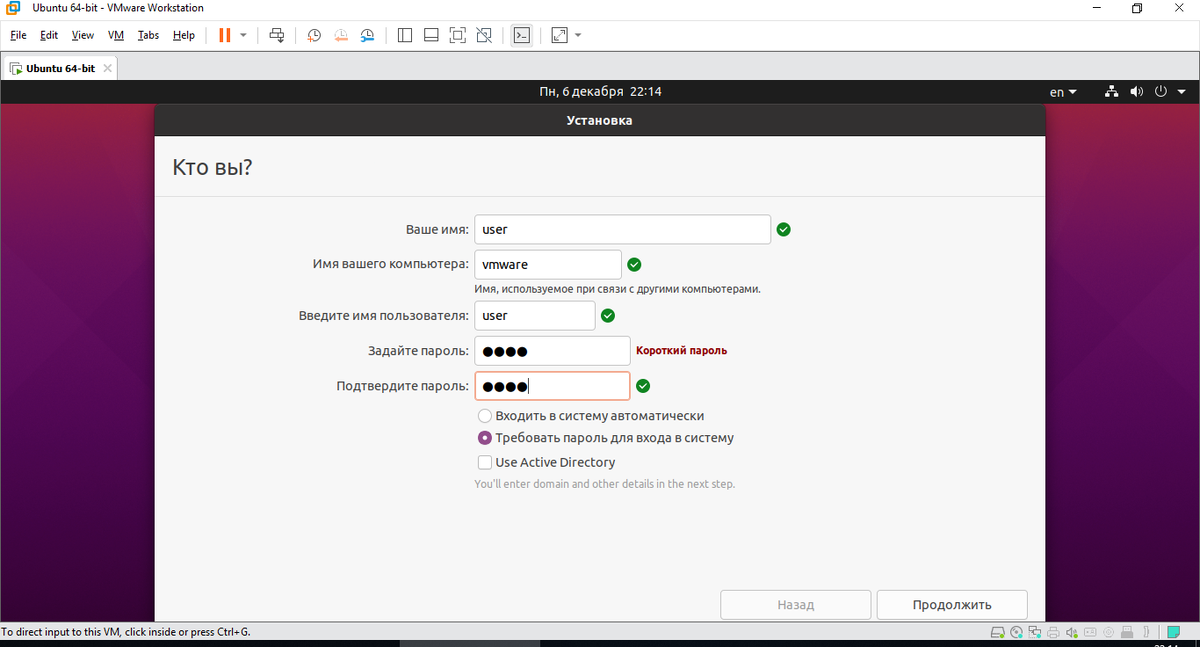 Ubuntu 64-bit - VMware Workstation

File Edit View VM Tabs Help

Ubuntu 64-bit

Пн, 6 декабря 22:14

en

Установка

Кто вы?

Ваше имя: user

Имя вашего компьютера: vmware

Имя, используемое при связи с другими компьютерами.

Введите имя пользователя: user

Задайте пароль: ●●●● Короткий пароль

Подтвердите пароль: ●●●●

Входить в систему автоматически

Требовать пароль для входа в систему

Use Active Directory

You'll enter domain and other details in the next step.

Назад

Продолжить

To direct input to this VM, click inside or press Ctrl+G.