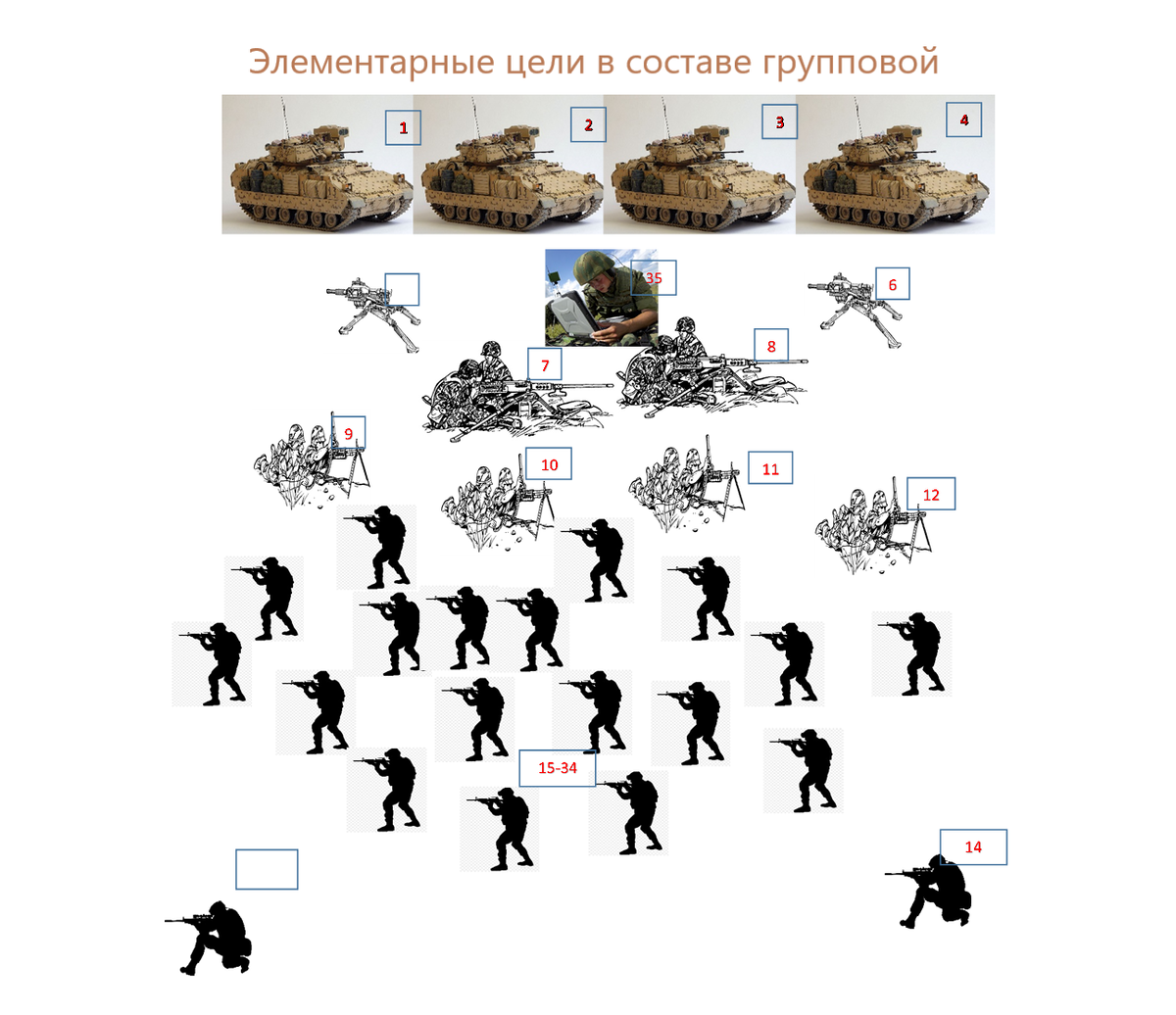 Элементарные цели в составе групповой

1

2

3

4

35

6

7

8

9

10

11

12

15-34

14