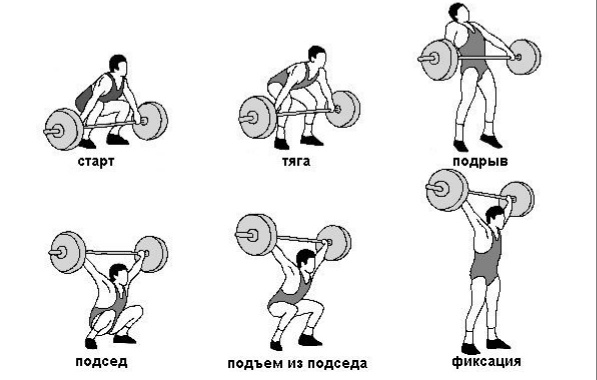 старт

тяга

подрыв

подсед

подъем из подседа

фиксация